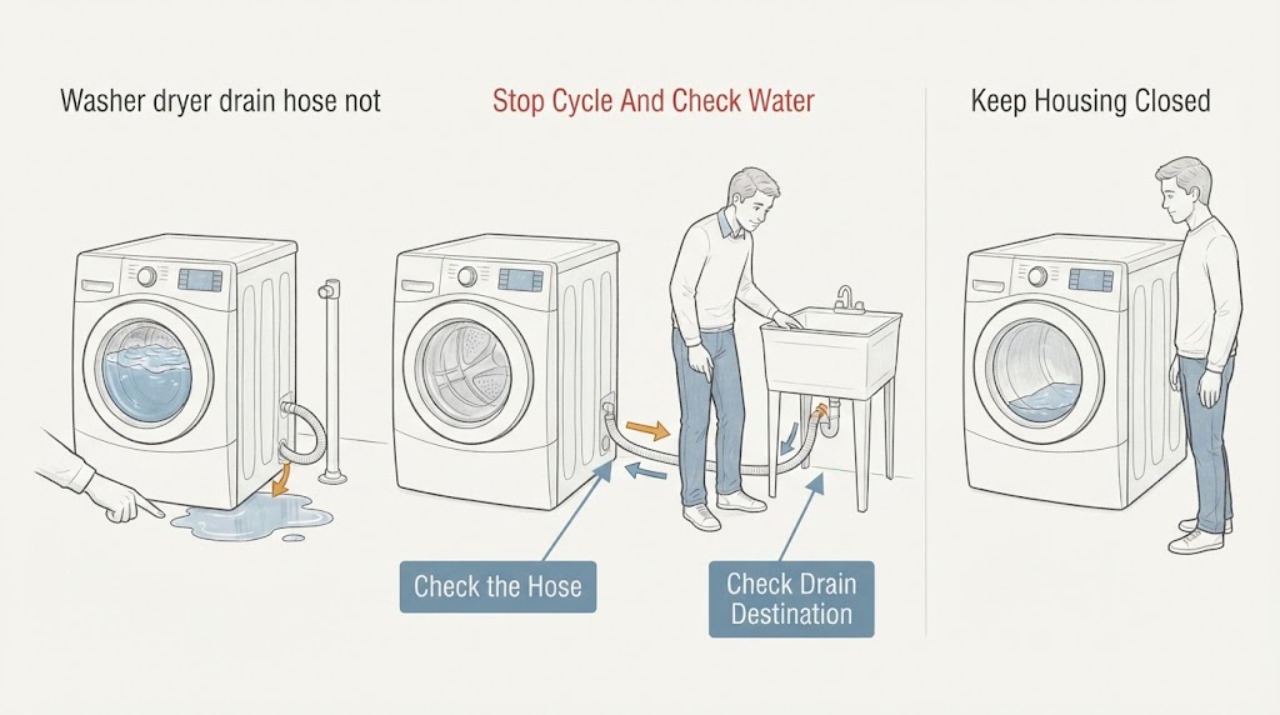 Washer dryer drain hose not

Stop Cycle And Check Water

Keep Housing Closed

Check the Hose

Check Drain Destination