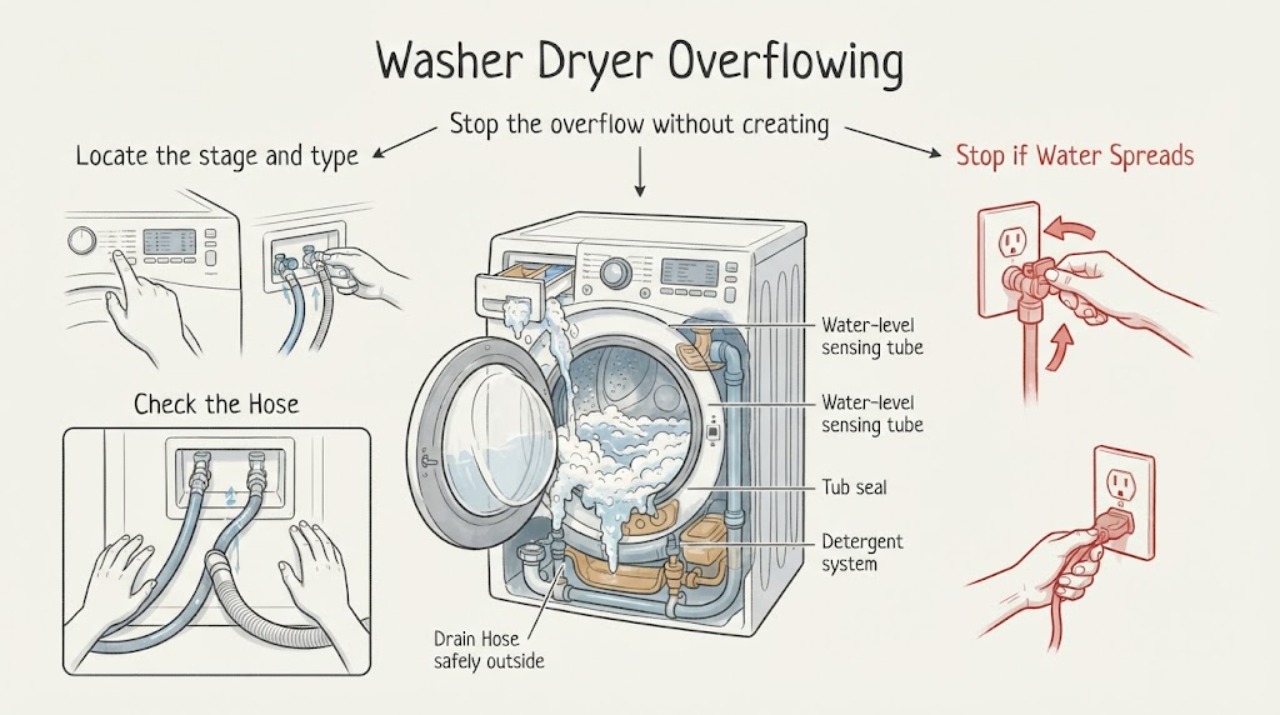 Washer Dryer Overflowing

Stop the overflow without creating

Locate the stage and type

Stop if Water Spreads

Check the Hose

Water-level sensing tube

Water-level sensing tube

Tub seal

Detergent system

Drain Hose safely outside