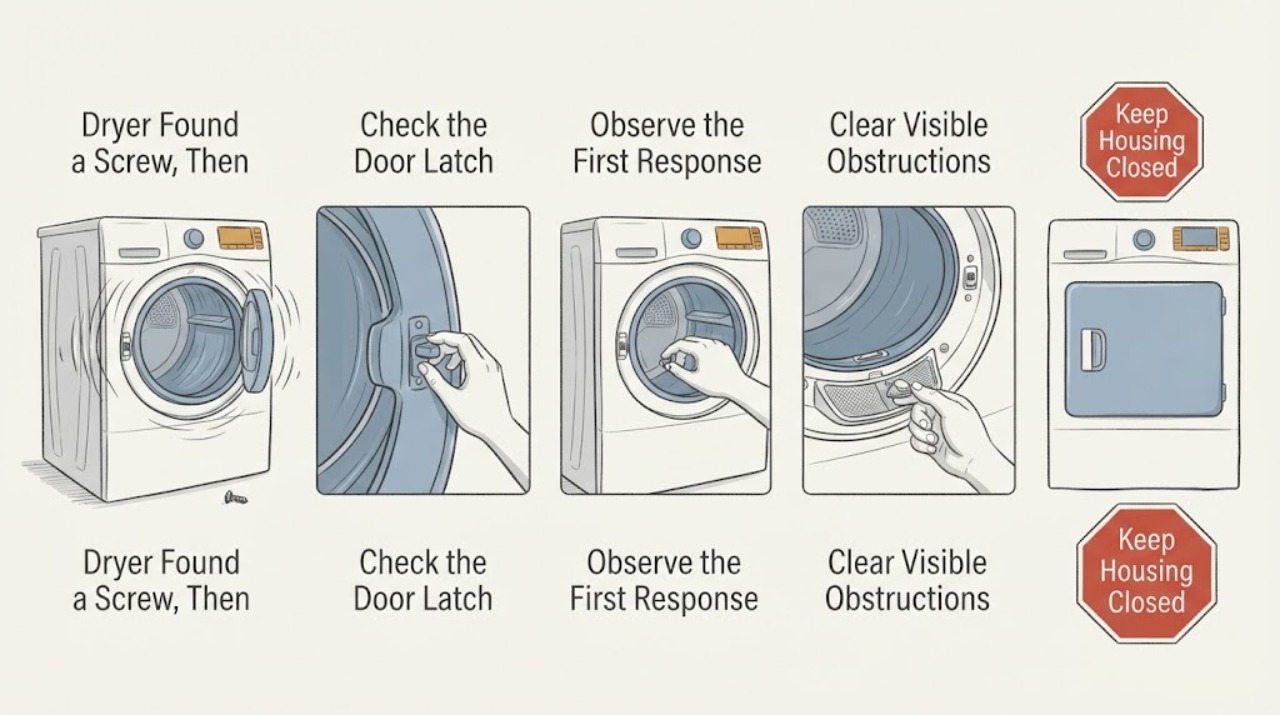 Dryer Found a Screw, Then

Check the Door Latch

Observe the First Response

Clear Visible Obstructions

Keep Housing Closed

Dryer Found a Screw, Then

Check the Door Latch

Observe the First Response

Clear Visible Obstructions

Keep Housing Closed