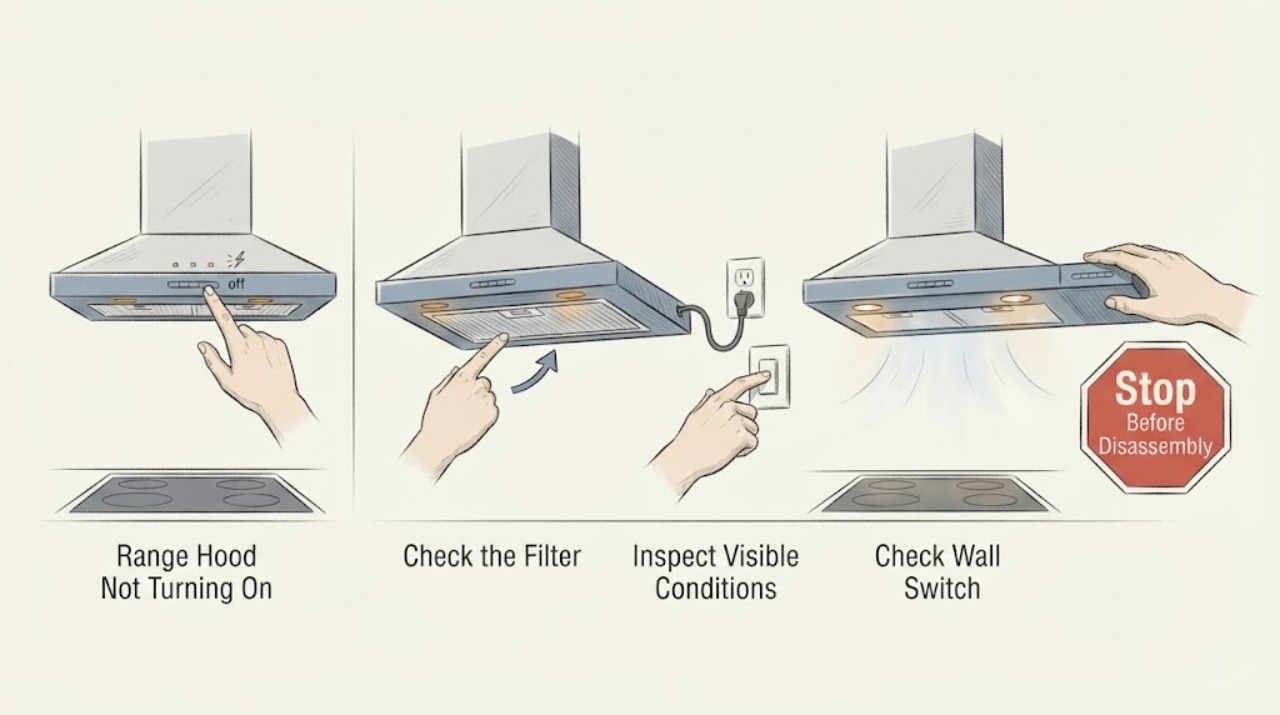 off

Stop
Before
Disassembly

Range Hood
Not Turning On

Check the Filter

Inspect Visible
Conditions

Check Wall
Switch