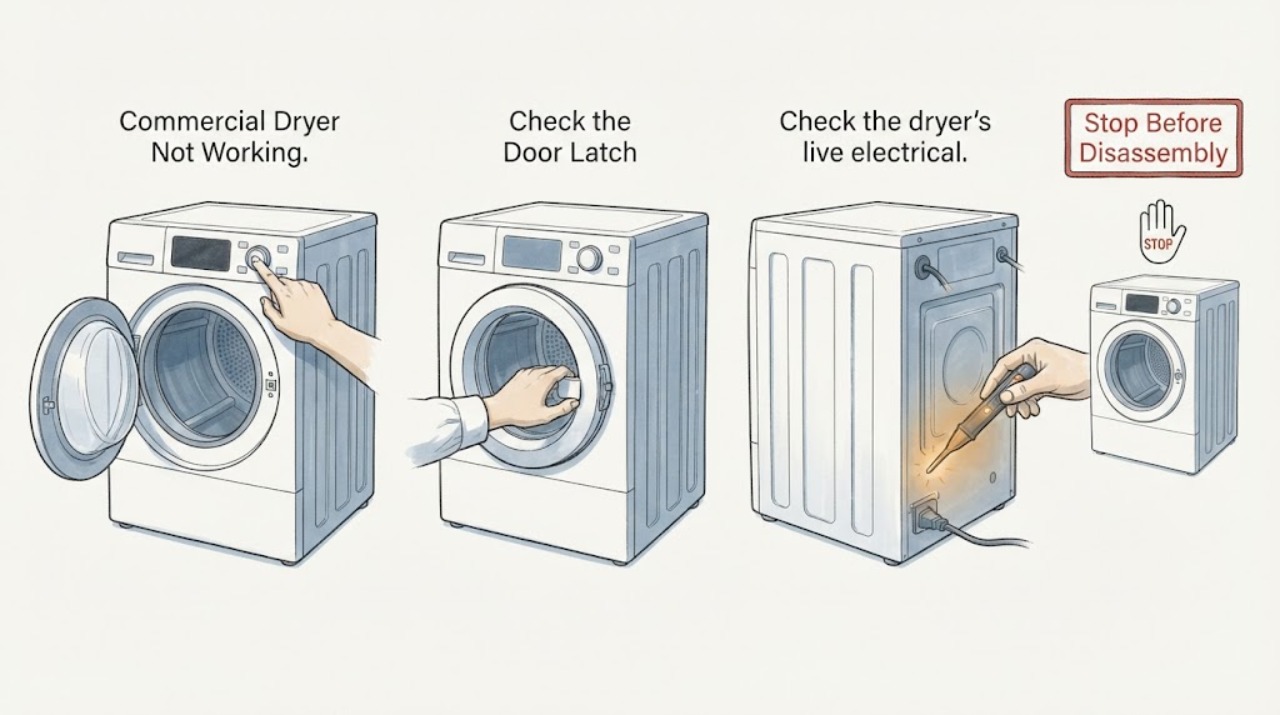 Commercial Dryer Not Working.

Check the Door Latch

Check the dryer's live electrical.

Stop Before Disassembly

STOP