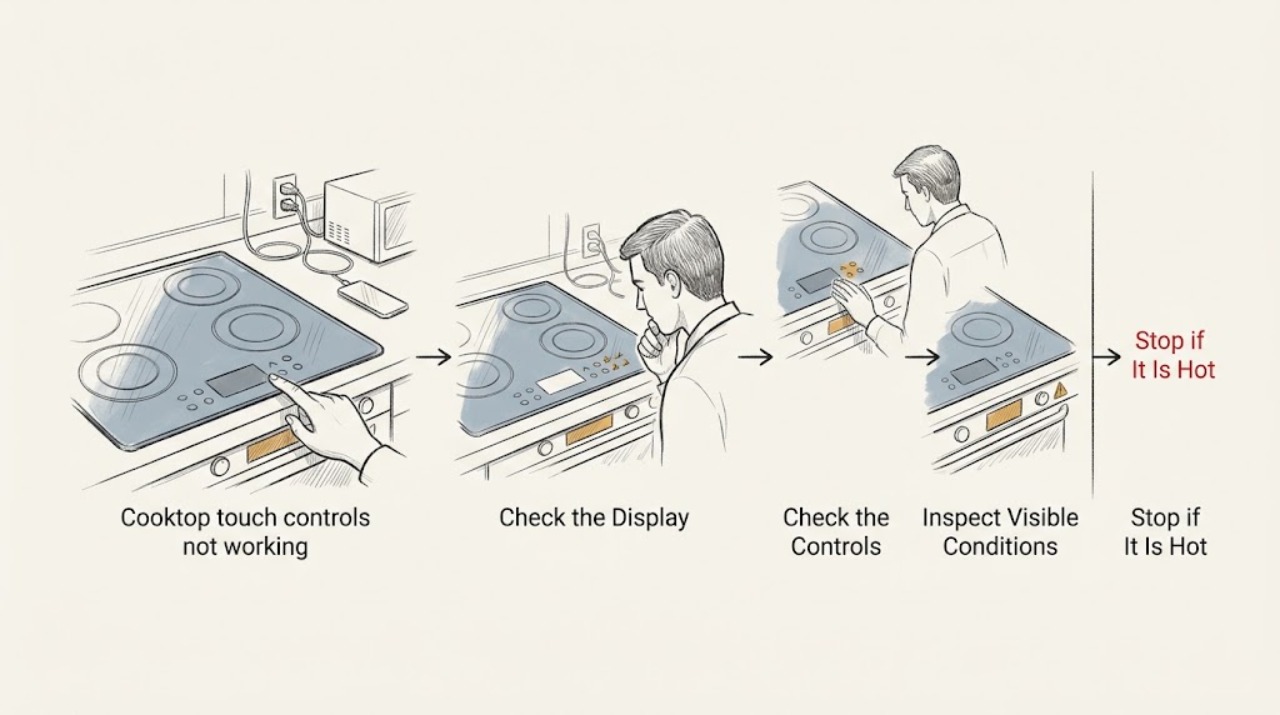 Stop if It Is Hot

Cooktop touch controls not working

Check the Display

Check the Controls

Inspect Visible Conditions

Stop if It Is Hot