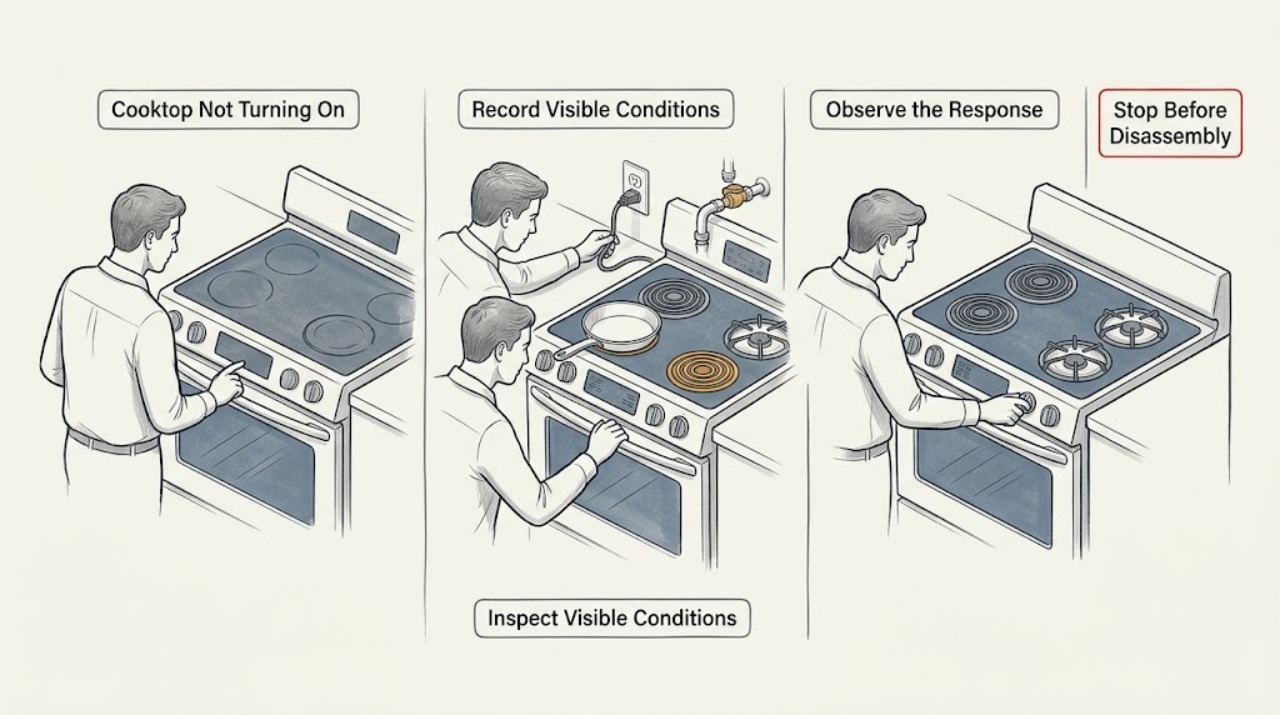 Cooktop Not Turning On

Record Visible Conditions

Inspect Visible Conditions

Observe the Response

Stop Before Disassembly