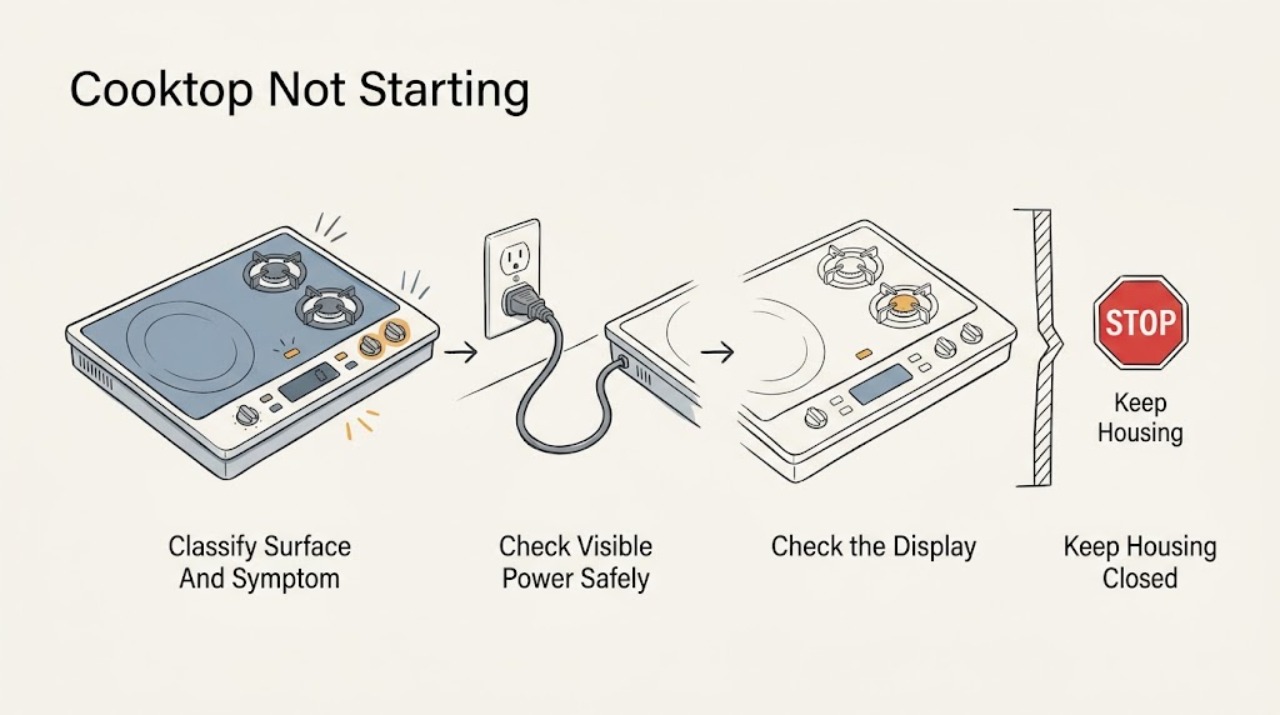 Cooktop Not Starting

STOP

Keep Housing

Classify Surface And Symptom

Check Visible Power Safely

Check the Display

Keep Housing Closed