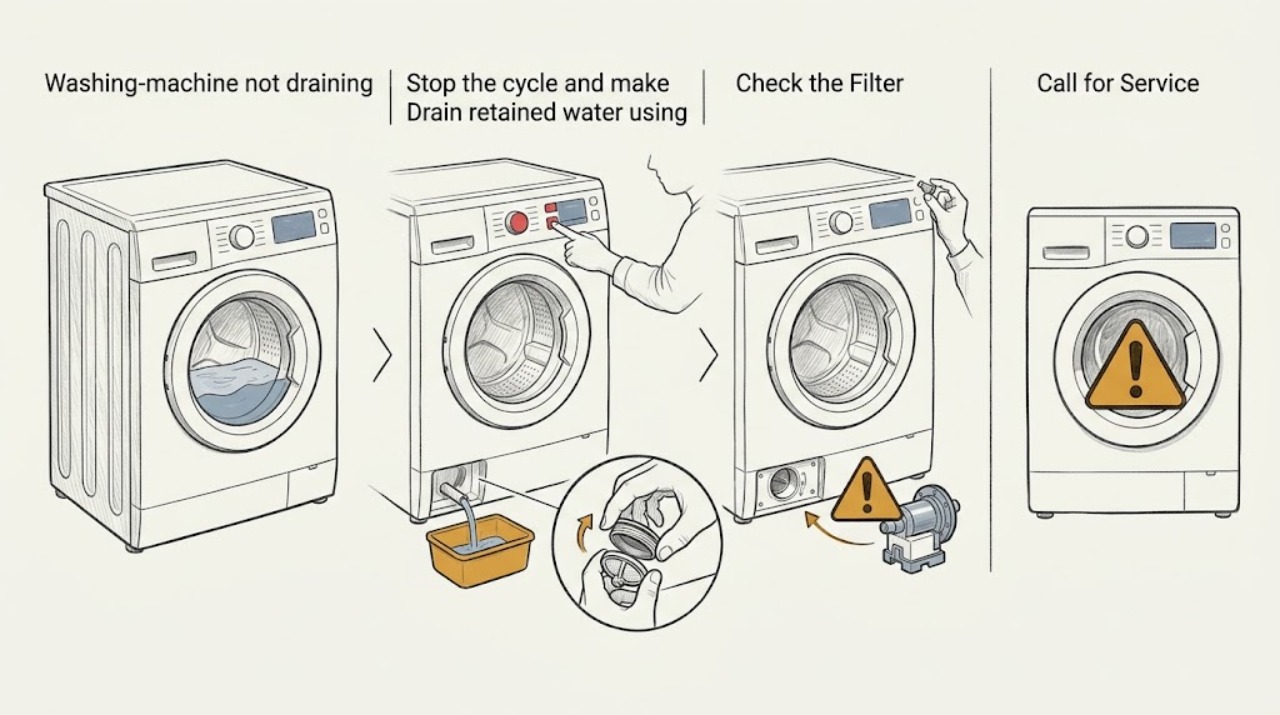 Washing-machine not draining

Stop the cycle and make
Drain retained water using

Check the Filter

Call for Service