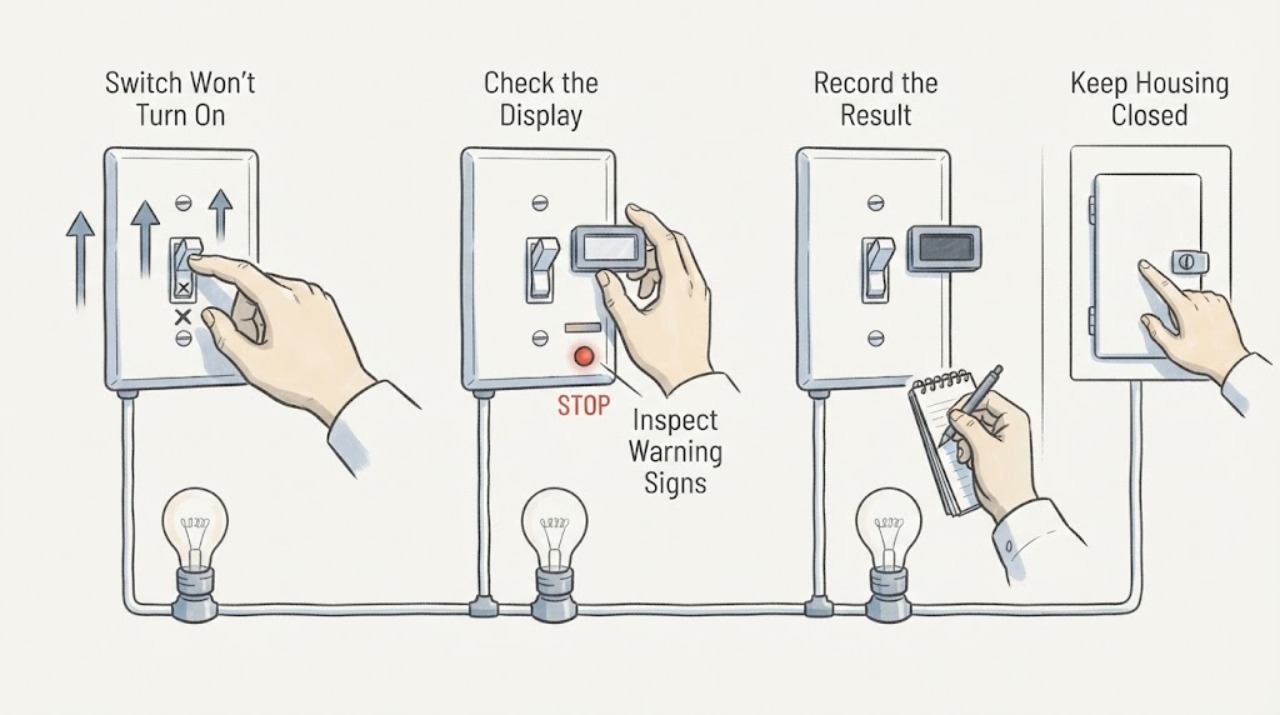 Switch Won't Turn On

Check the Display

Record the Result

Keep Housing Closed

STOP

Inspect Warning Signs