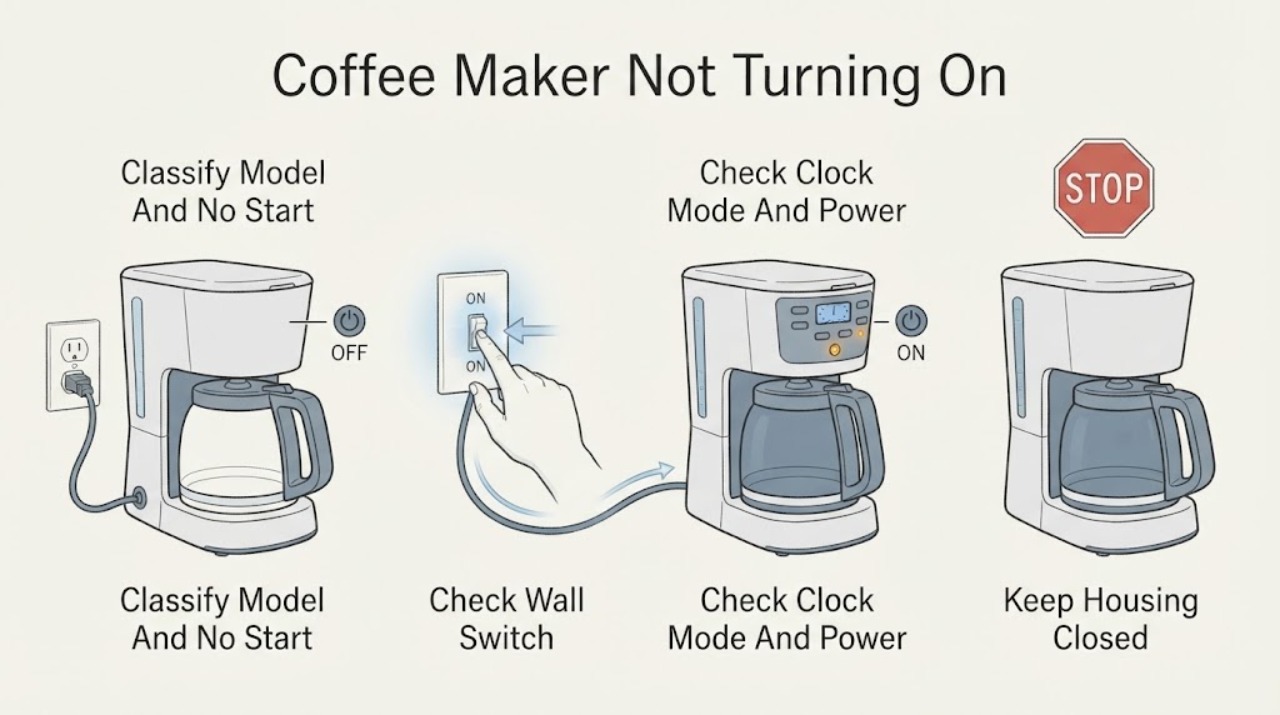 Coffee Maker Not Turning On

Classify Model And No Start

Check Clock Mode And Power

STOP

OFF

ON

ON

ON

Classify Model And No Start

Check Wall Switch

Check Clock Mode And Power

Keep Housing Closed