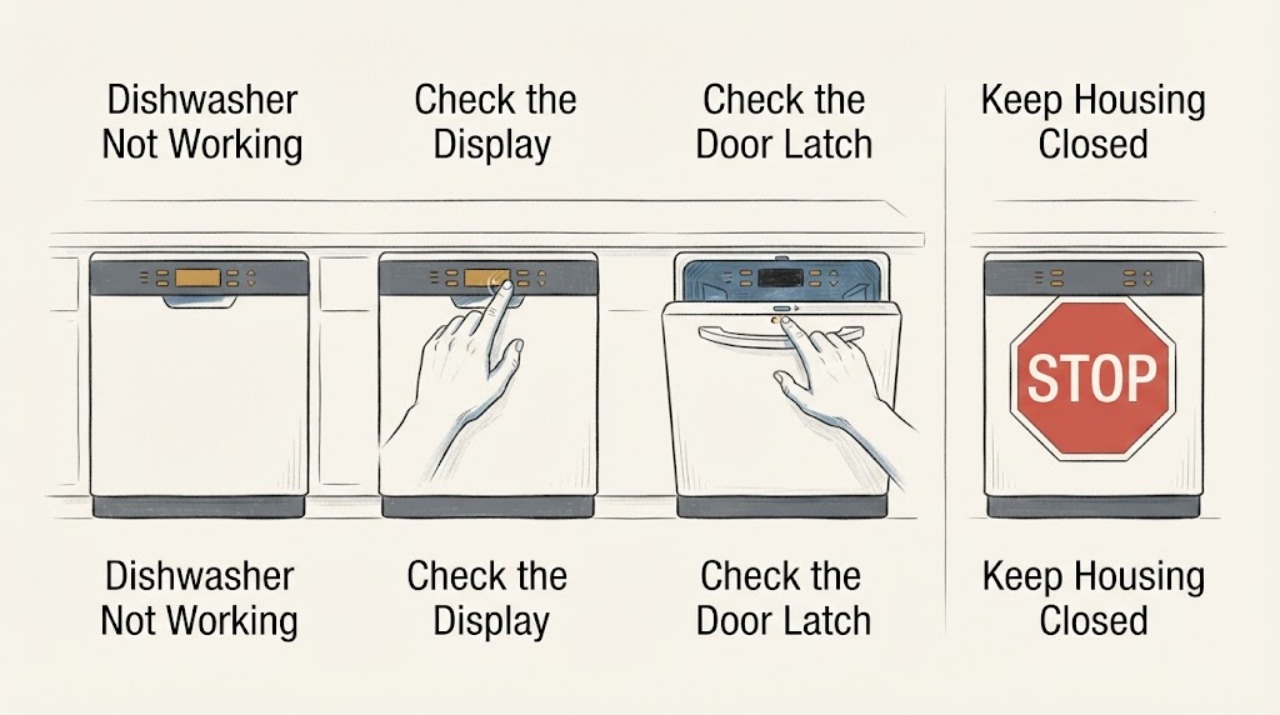 Dishwasher Not Working

Check the Display

Check the Door Latch

Keep Housing Closed

STOP

Dishwasher Not Working

Check the Display

Check the Door Latch

Keep Housing Closed