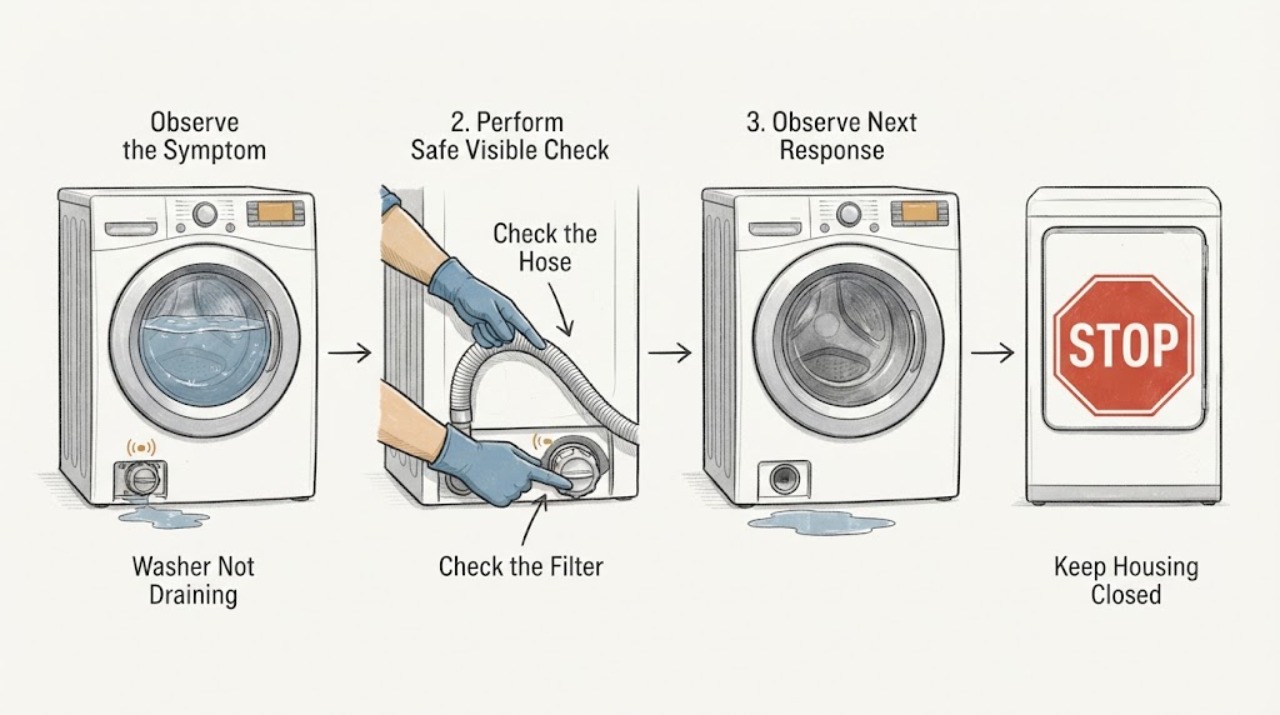 Observe the Symptom

Washer Not Draining

2. Perform Safe Visible Check

Check the Hose

Check the Filter

3. Observe Next Response

STOP

Keep Housing Closed