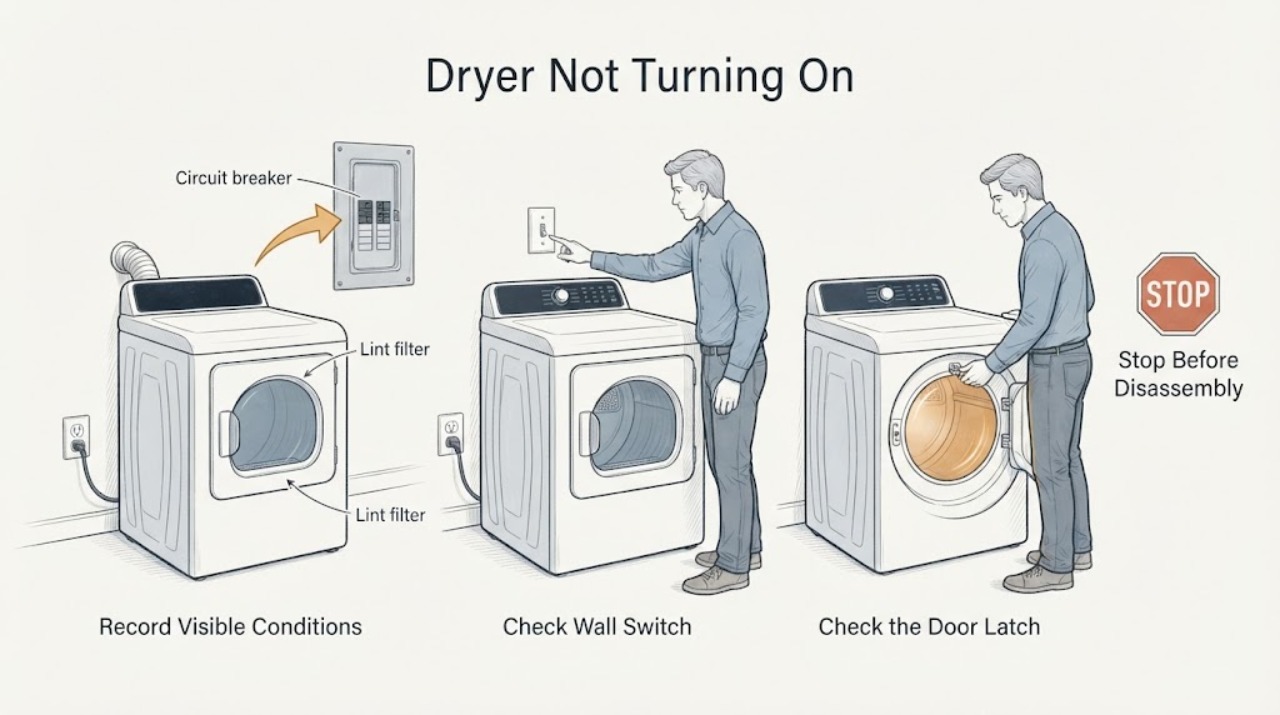 Dryer Not Turning On

Circuit breaker

Lint filter

Lint filter

STOP

Stop Before Disassembly

Record Visible Conditions

Check Wall Switch

Check the Door Latch