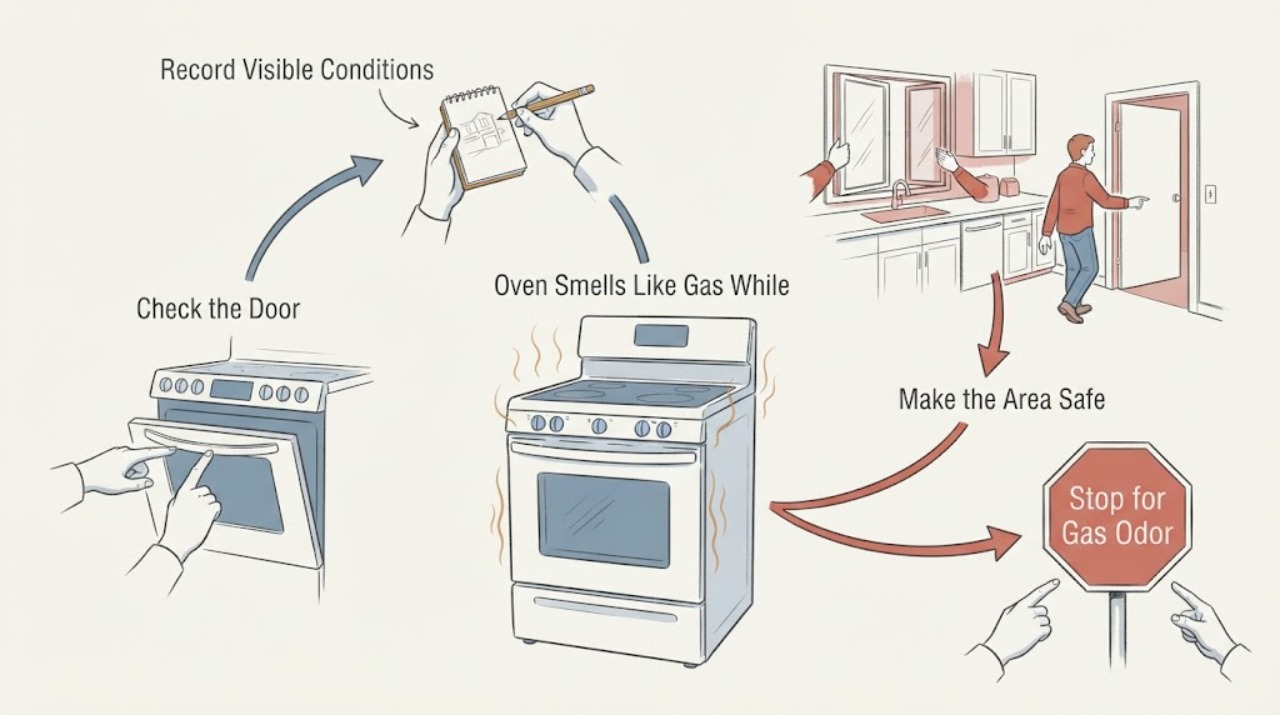 Record Visible Conditions

Check the Door

Oven Smells Like Gas While

Make the Area Safe

Stop for Gas Odor