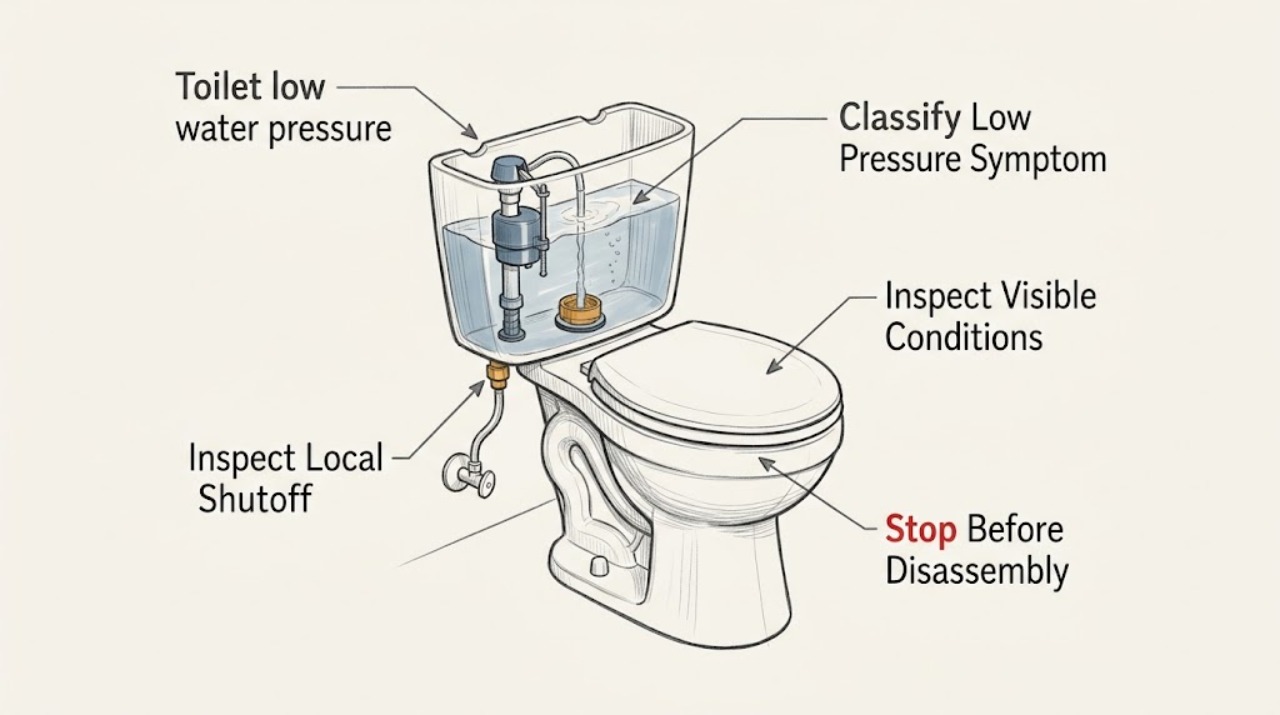 Toilet low water pressure

Classify Low Pressure Symptom

Inspect Visible Conditions

Inspect Local Shutoff

Stop Before Disassembly