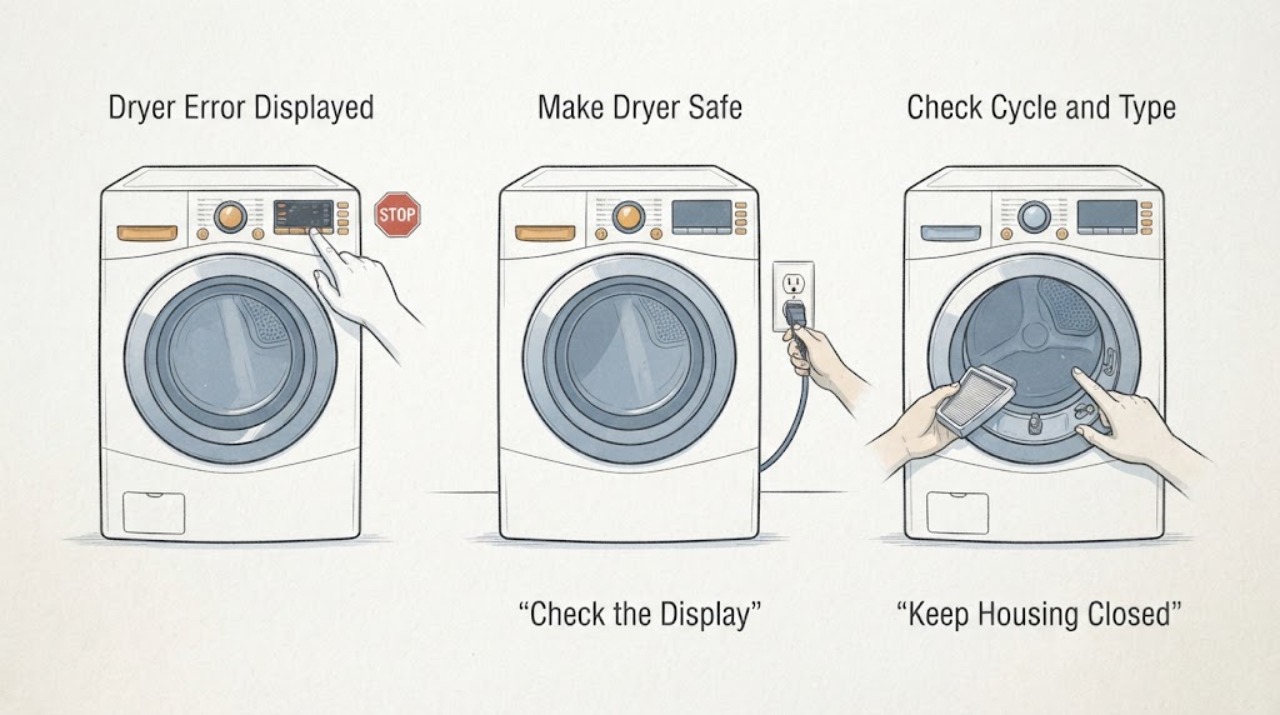 Dryer Error Displayed

STOP

Make Dryer Safe

“Check the Display”

Check Cycle and Type

“Keep Housing Closed”