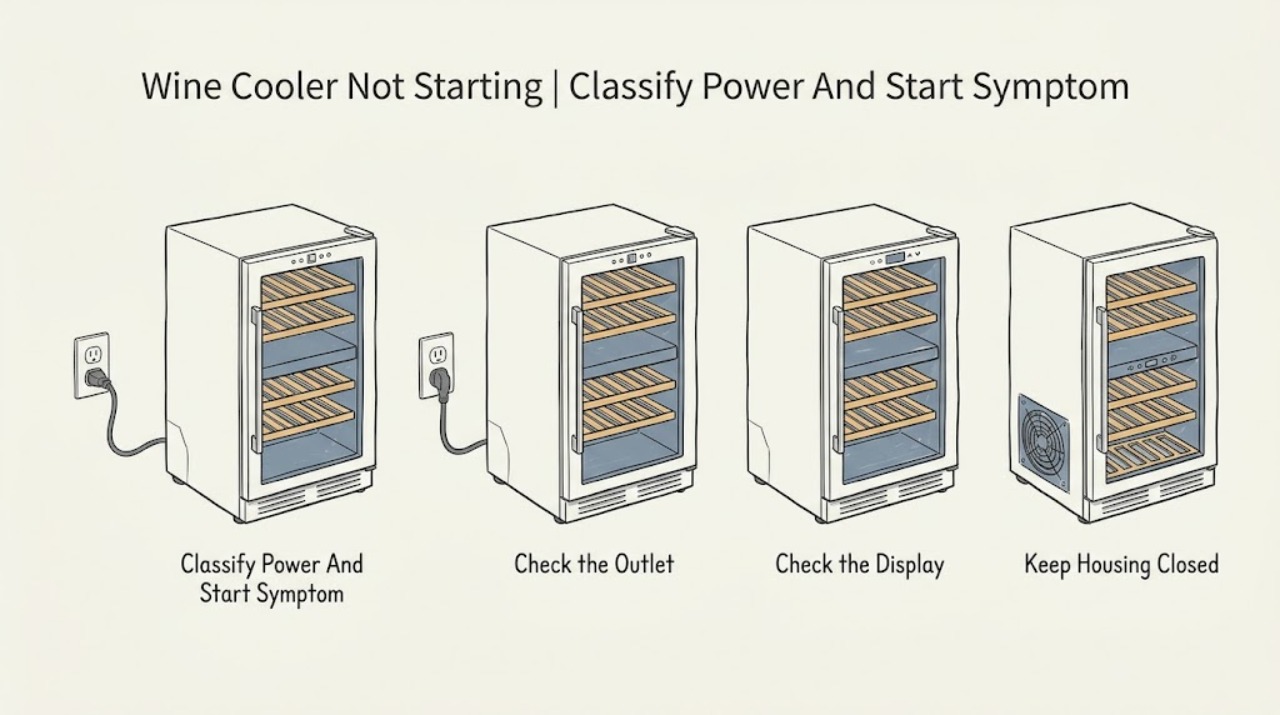 Wine Cooler Not Starting | Classify Power And Start Symptom

Classify Power And Start Symptom

Check the Outlet

Check the Display

Keep Housing Closed