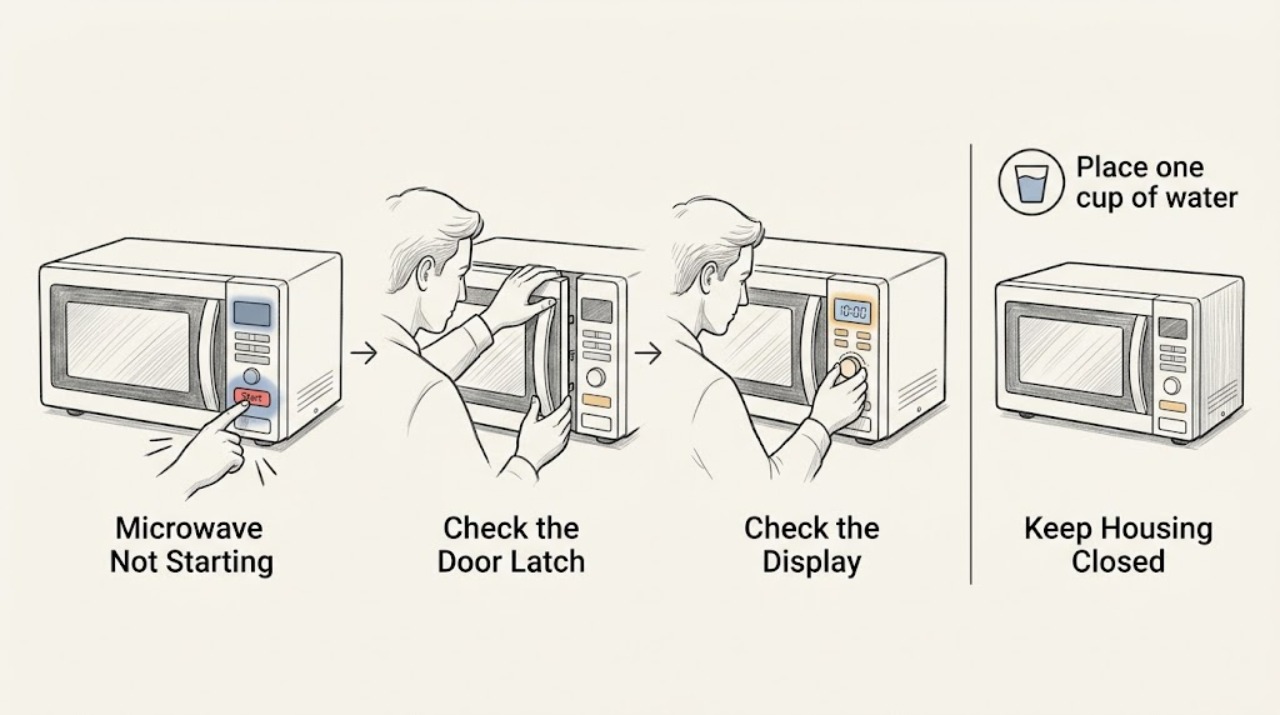 Start

Microwave Not Starting

Check the Door Latch

10:00

Check the Display

Place one cup of water

Keep Housing Closed