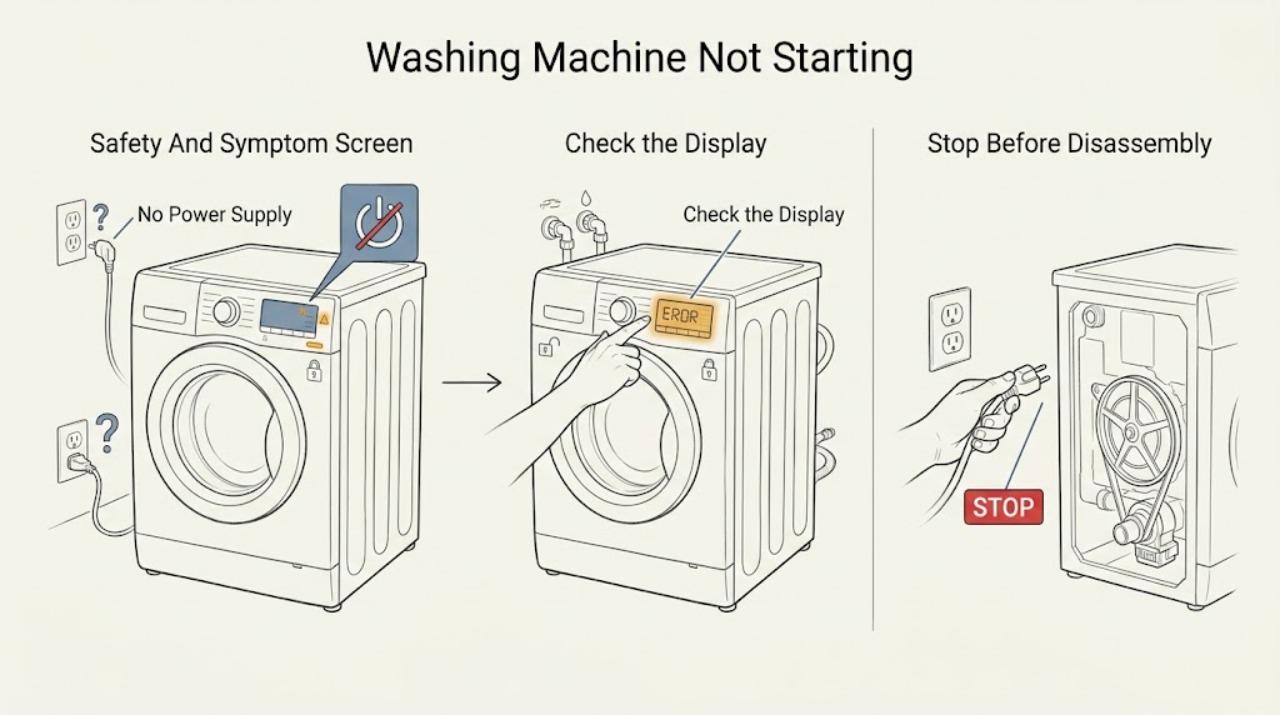 Washing Machine Not Starting

Safety And Symptom Screen

?

No Power Supply

?

Check the Display

Check the Display

EROR

Stop Before Disassembly

STOP