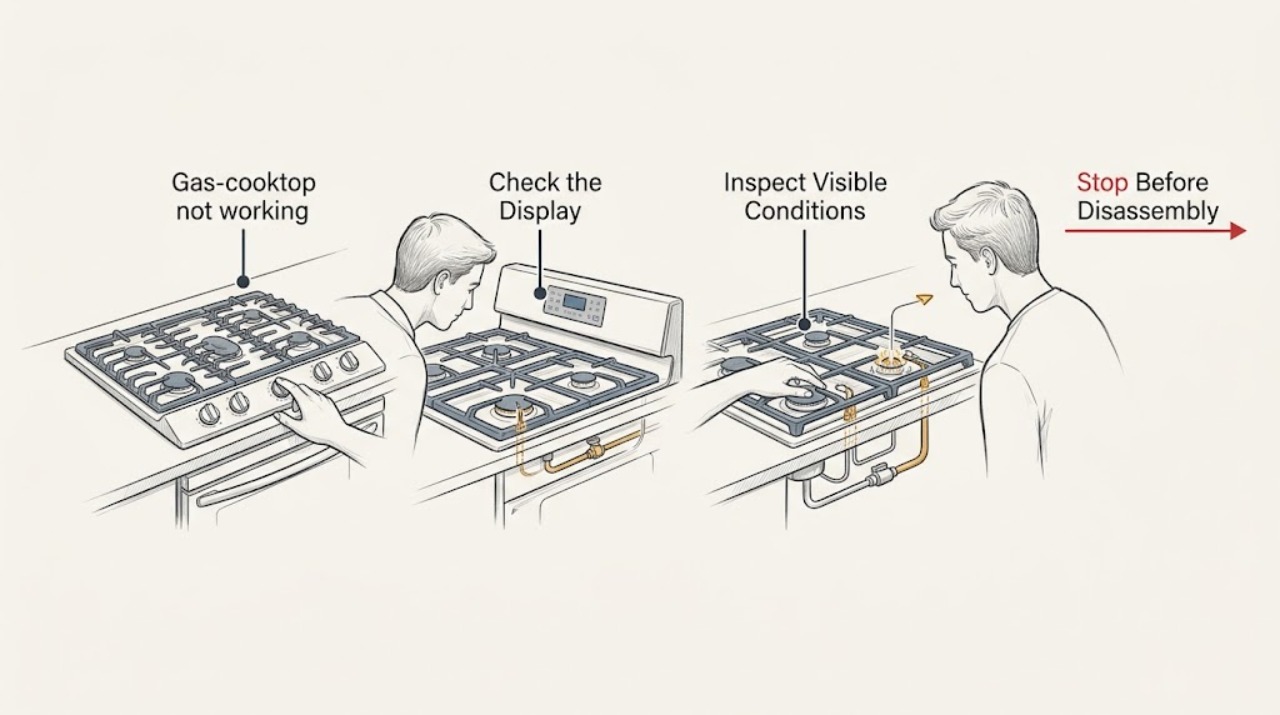 Gas-cooktop not working

Check the Display

Inspect Visible Conditions

Stop Before Disassembly