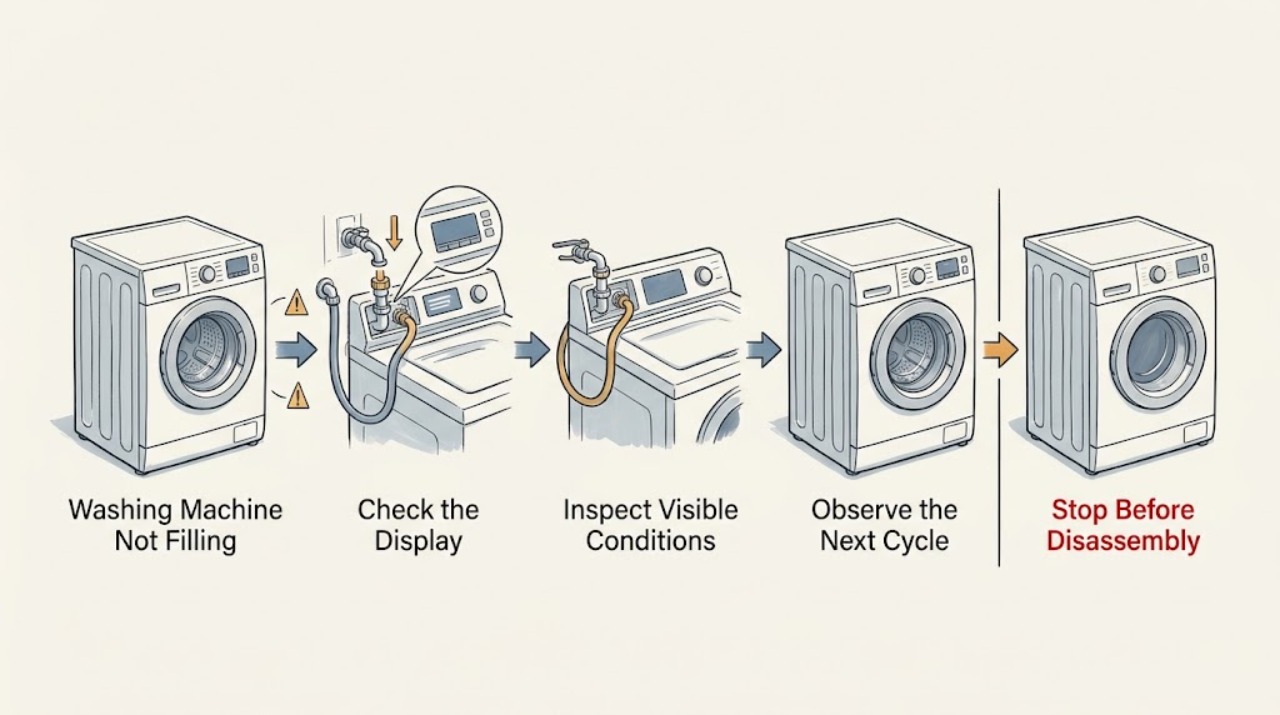 Washing Machine Not Filling

Check the Display

Inspect Visible Conditions

Observe the Next Cycle

Stop Before Disassembly