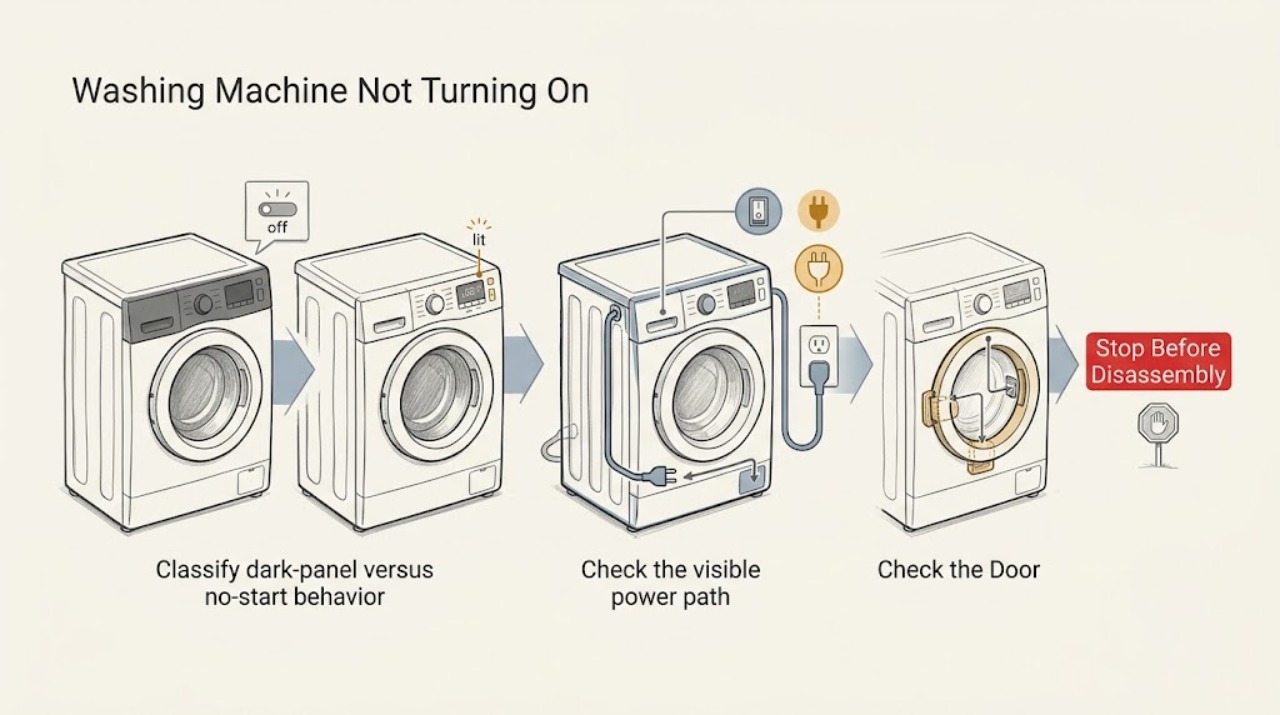 Washing Machine Not Turning On

off

lit

Stop Before Disassembly

Classify dark-panel versus no-start behavior

Check the visible power path

Check the Door