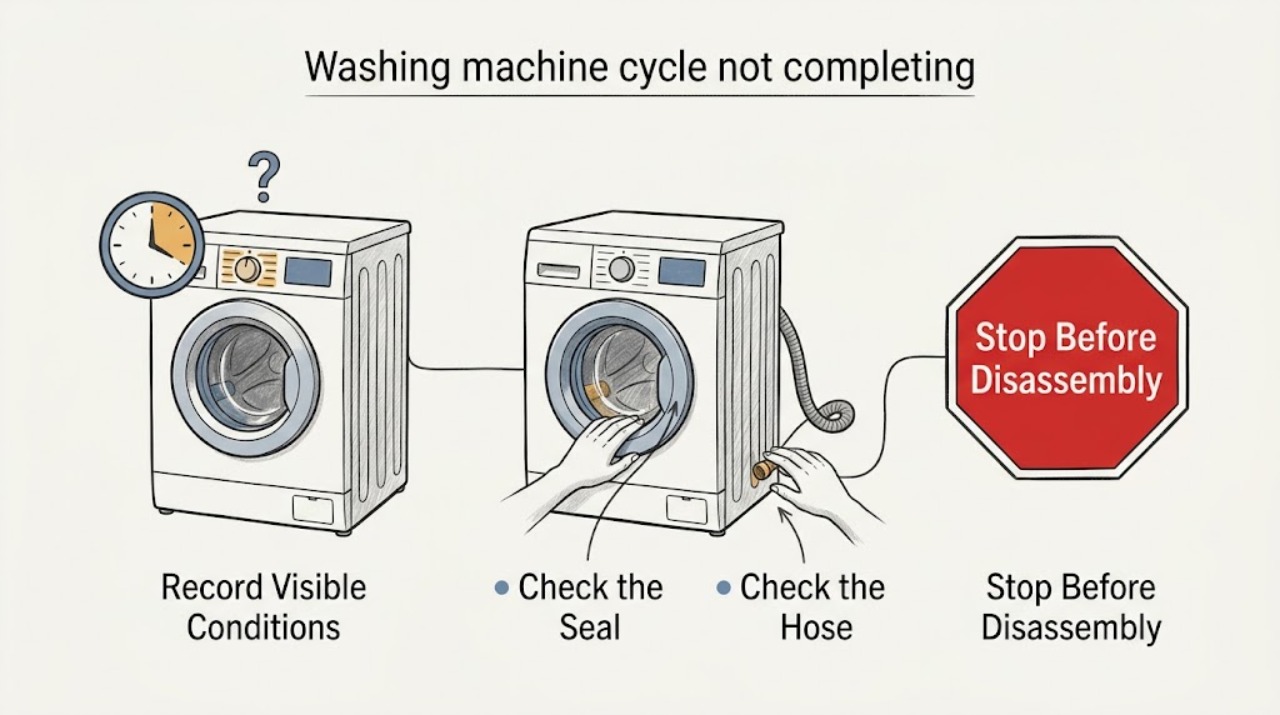 Washing machine cycle not completing

?

Stop Before Disassembly

Record Visible Conditions

• Check the Seal

• Check the Hose

Stop Before Disassembly