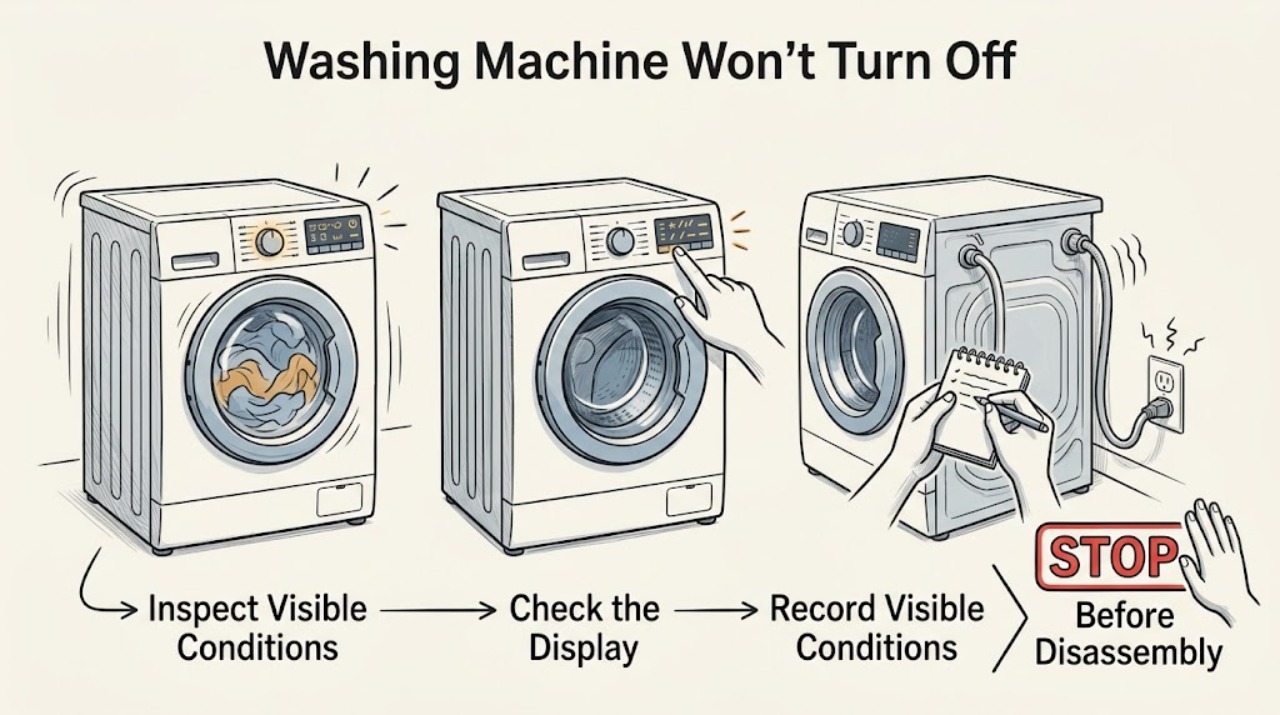 Washing Machine Won't Turn Off

Inspect Visible Conditions

Check the Display

Record Visible Conditions

STOP

Before Disassembly