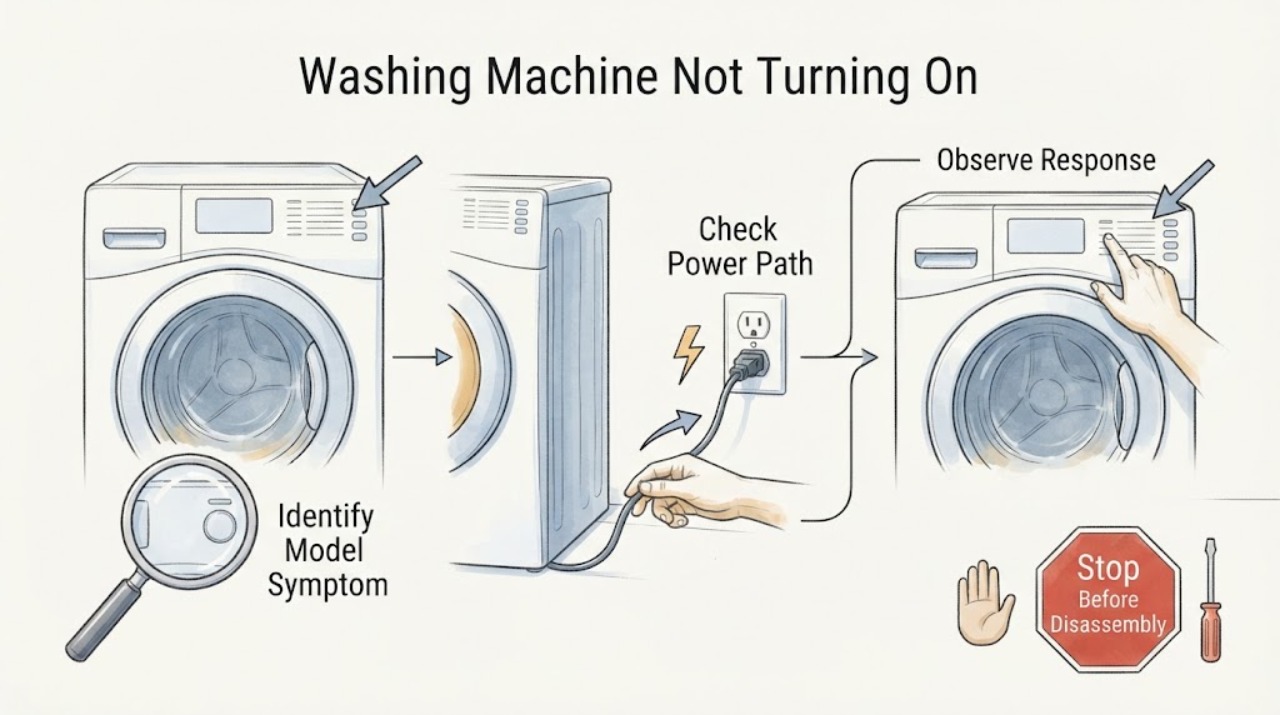 Washing Machine Not Turning On

Identify Model Symptom

Check Power Path

Observe Response

Stop Before Disassembly