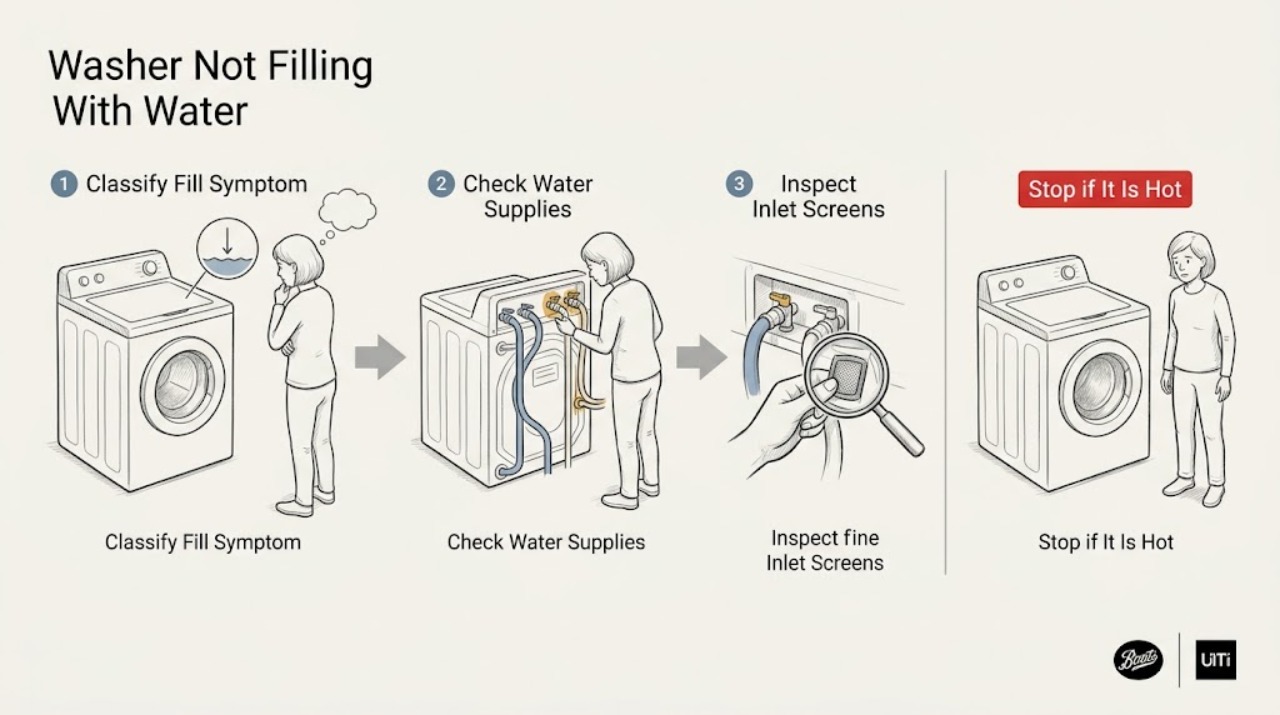 Washer Not Filling With Water

1 Classify Fill Symptom

2 Check Water Supplies

3 Inspect Inlet Screens

Stop if It Is Hot

Classify Fill Symptom

Check Water Supplies

Inspect fine Inlet Screens

Stop if It Is Hot

Boots

UiTi