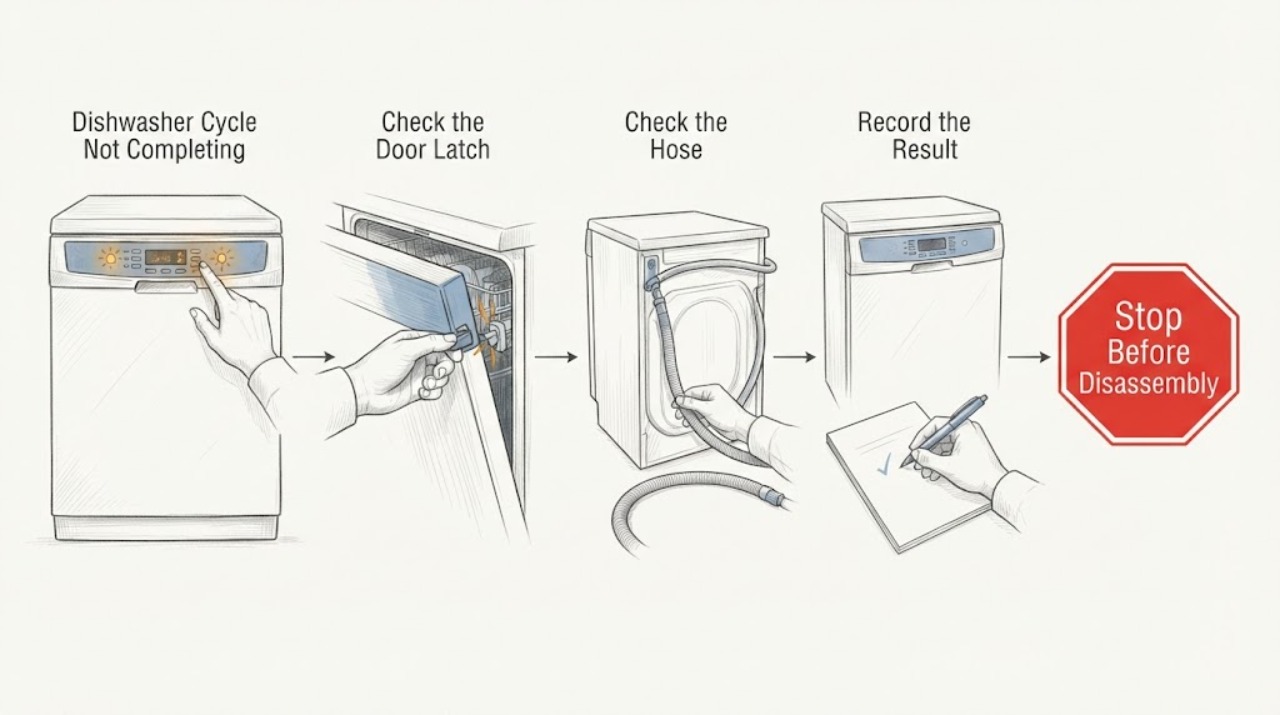 Dishwasher Cycle Not Completing

Check the Door Latch

Check the Hose

Record the Result

Stop Before Disassembly