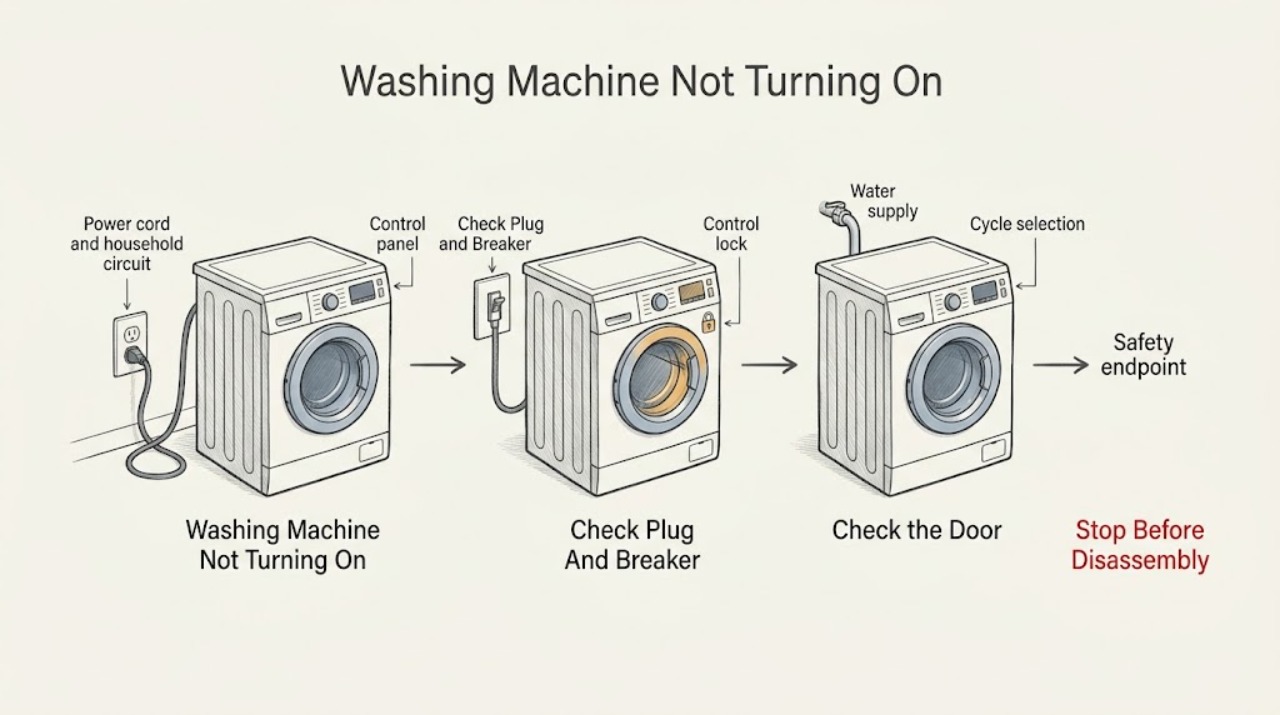 Washing Machine Not Turning On

Power cord and household circuit

Control panel

Washing Machine Not Turning On

Check Plug and Breaker

Control lock

Check Plug And Breaker

Water supply

Cycle selection

Check the Door

Safety endpoint

Stop Before Disassembly