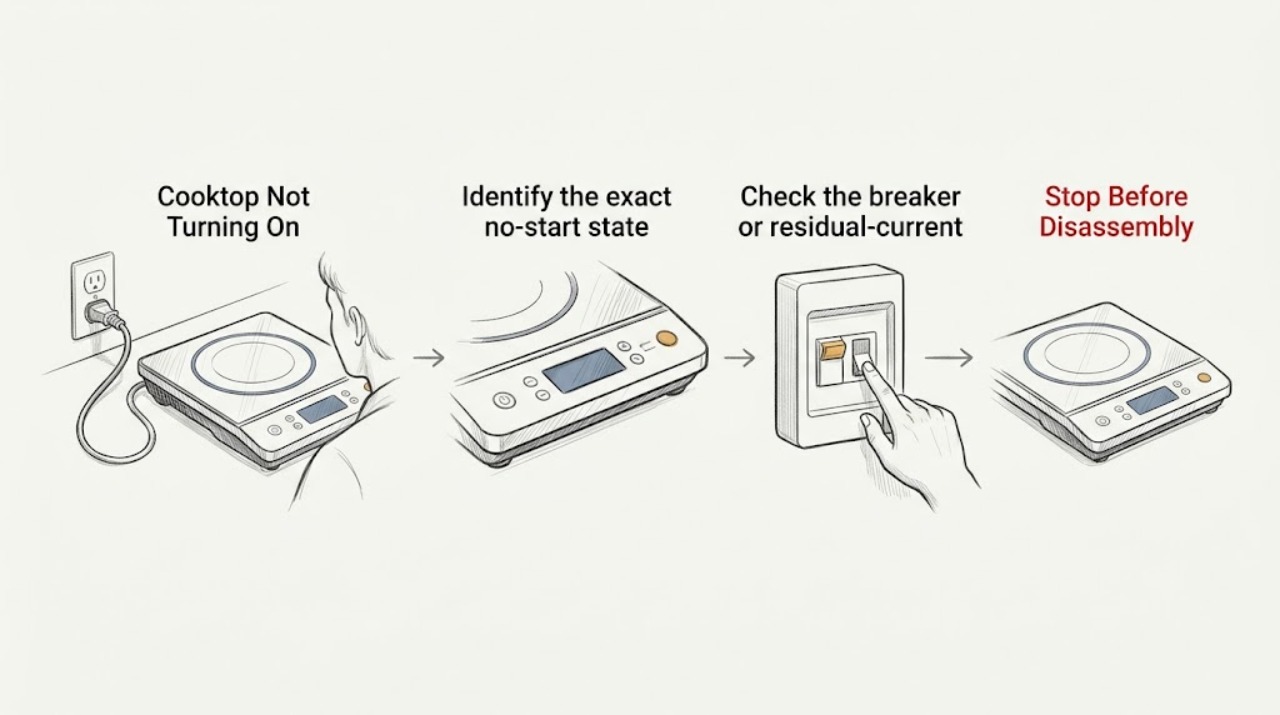 Cooktop Not Turning On

Identify the exact no-start state

Check the breaker or residual-current

Stop Before Disassembly