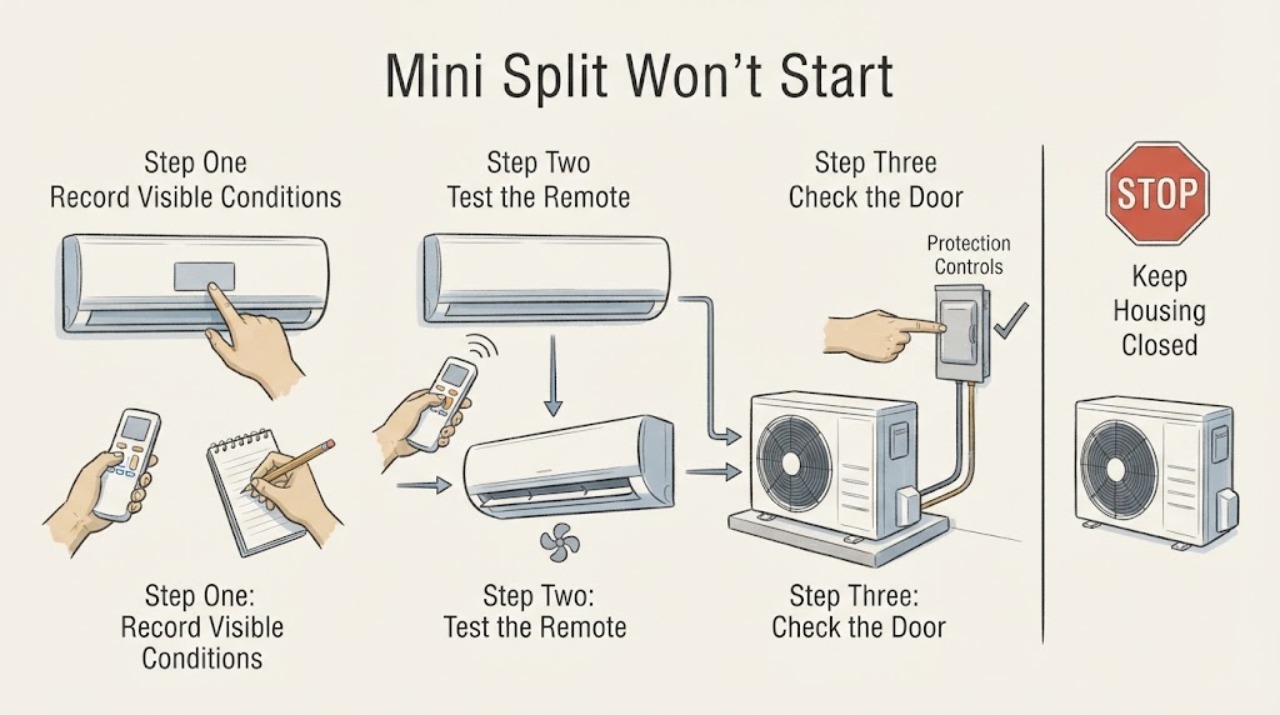 Mini Split Won't Start

Step One
Record Visible Conditions

Step Two
Test the Remote

Step Three
Check the Door

Protection Controls

STOP

Keep Housing Closed

Step One:
Record Visible Conditions

Step Two:
Test the Remote

Step Three:
Check the Door