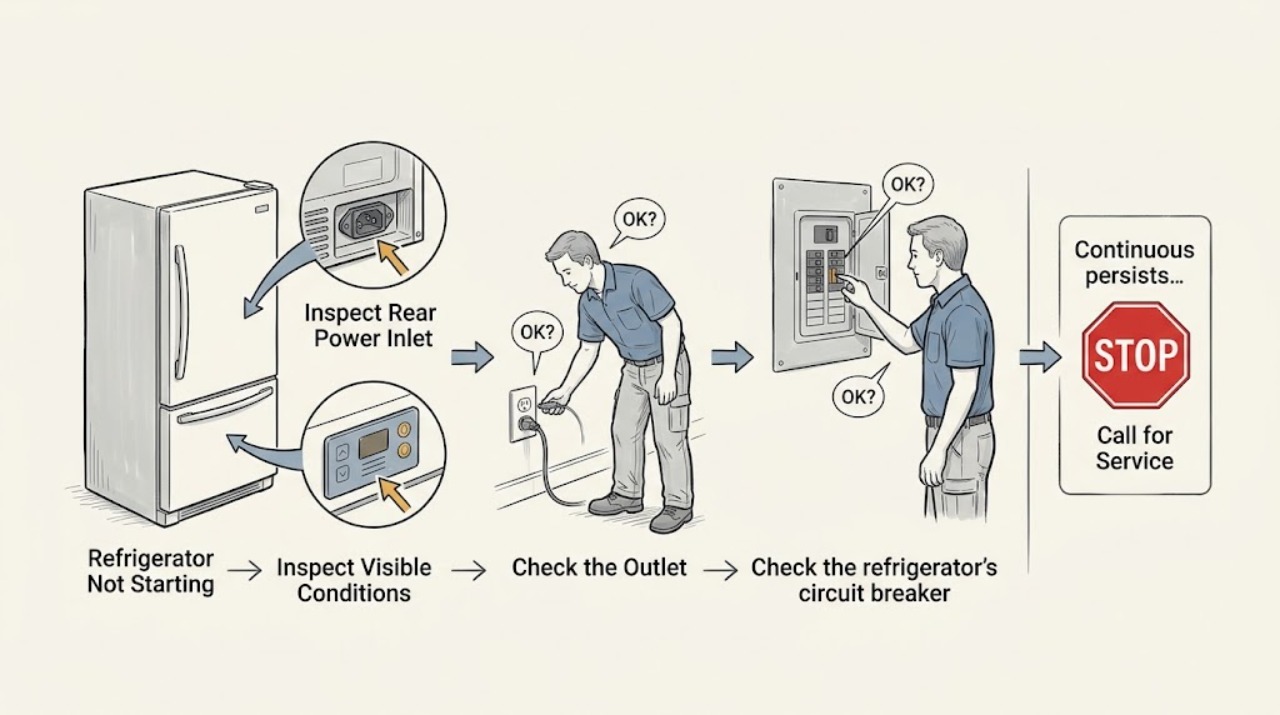 Inspect Rear Power Inlet

OK?

OK?

OK?

OK?

Continuous persists...

STOP

Call for Service

Refrigerator Not Starting → Inspect Visible Conditions → Check the Outlet → Check the refrigerator's circuit breaker