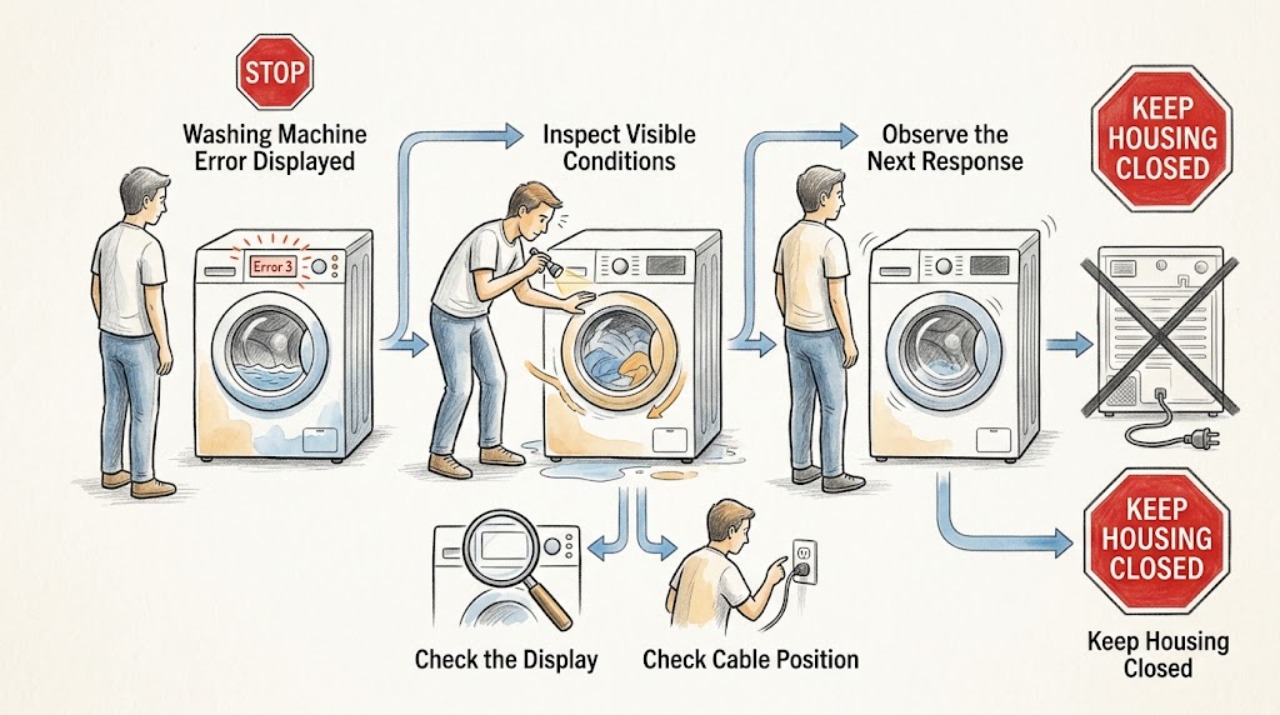 STOP

Washing Machine Error Displayed

Error 3

Inspect Visible Conditions

Observe the Next Response

KEEP HOUSING CLOSED

Check the Display

Check Cable Position

KEEP HOUSING CLOSED

Keep Housing Closed