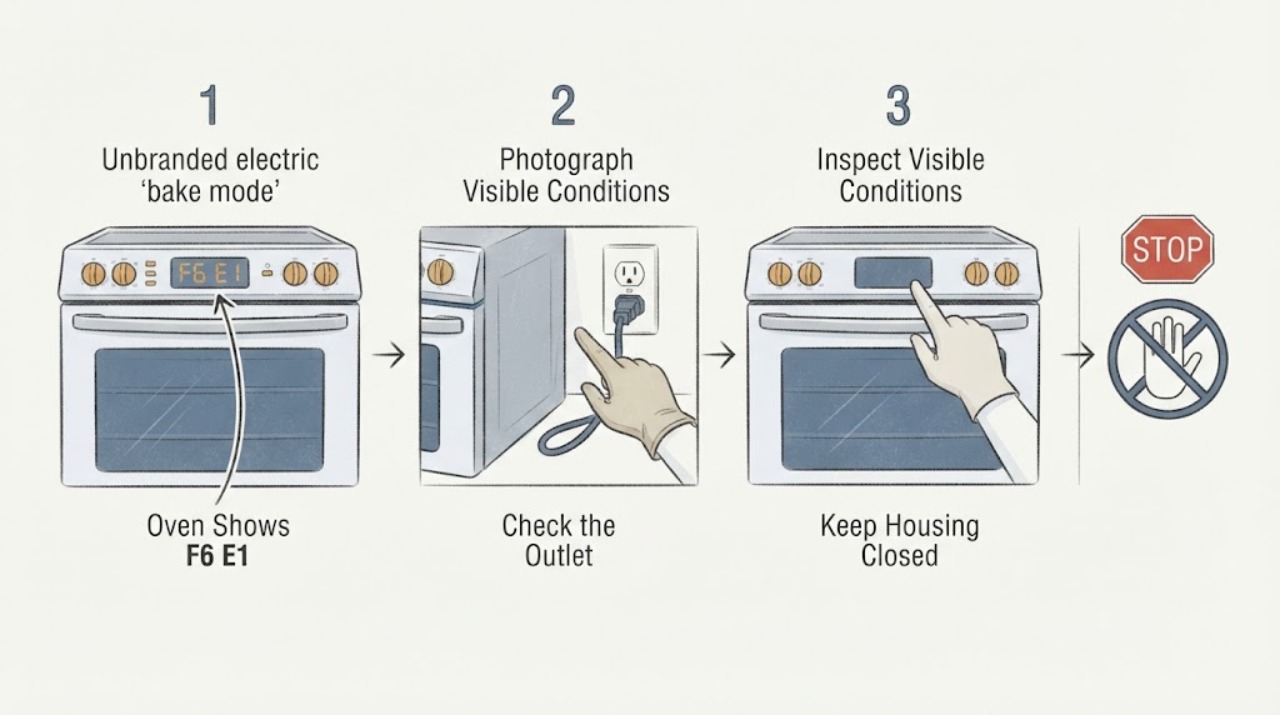 1

Unbranded electric 'bake mode'

F6 E1

Oven Shows **F6 E1**

2

Photograph Visible Conditions

Check the Outlet

3

Inspect Visible Conditions

Keep Housing Closed

STOP