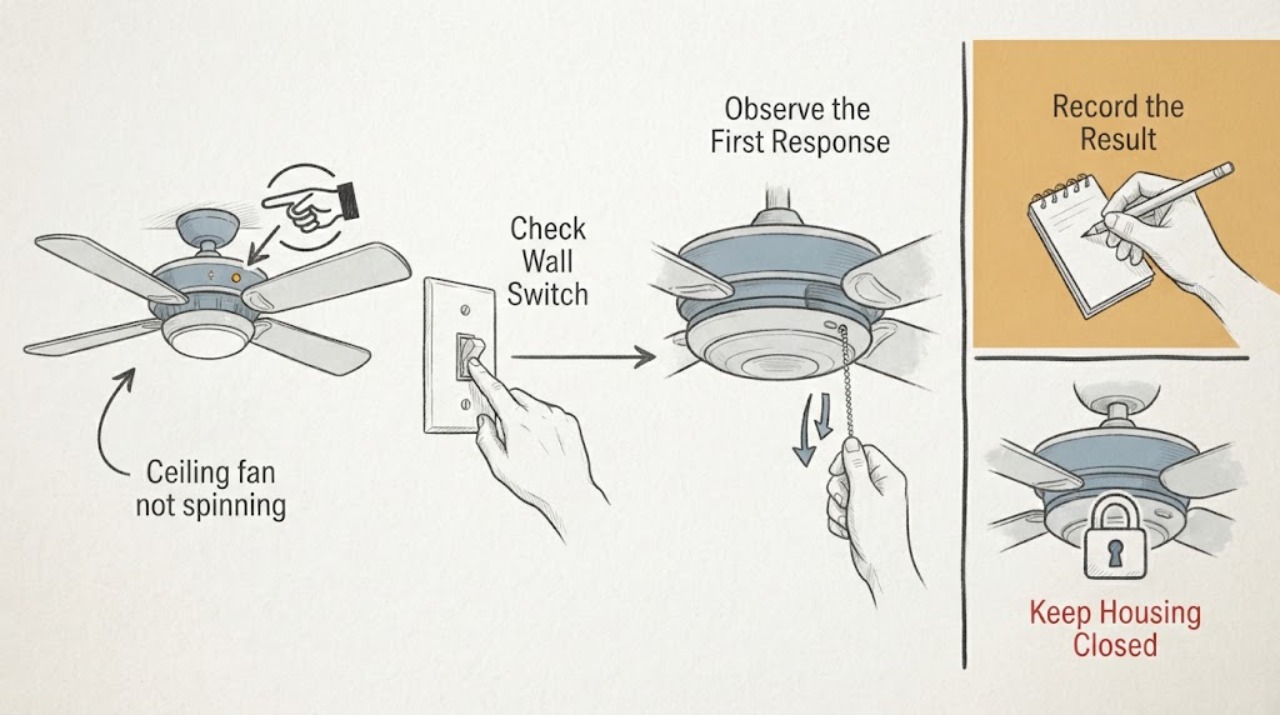 Ceiling fan not spinning

Check Wall Switch

Observe the First Response

Record the Result

Keep Housing Closed