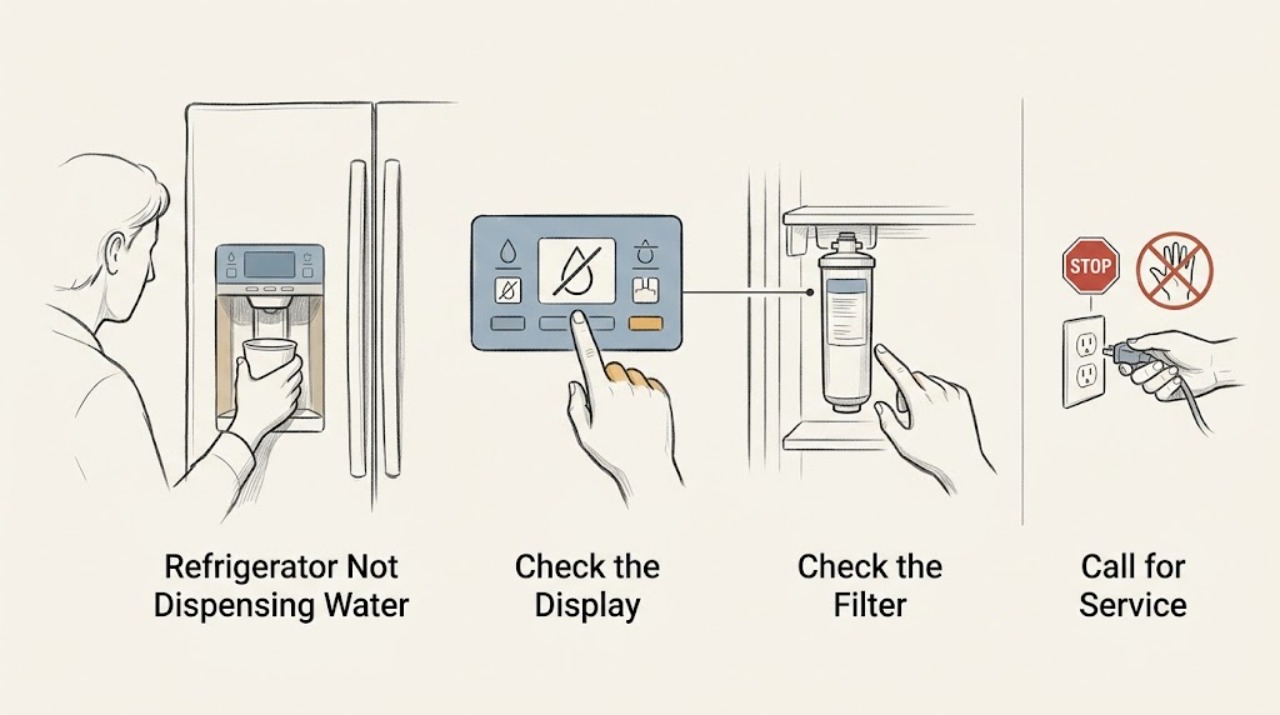 STOP

Refrigerator Not Dispensing Water

Check the Display

Check the Filter

Call for Service