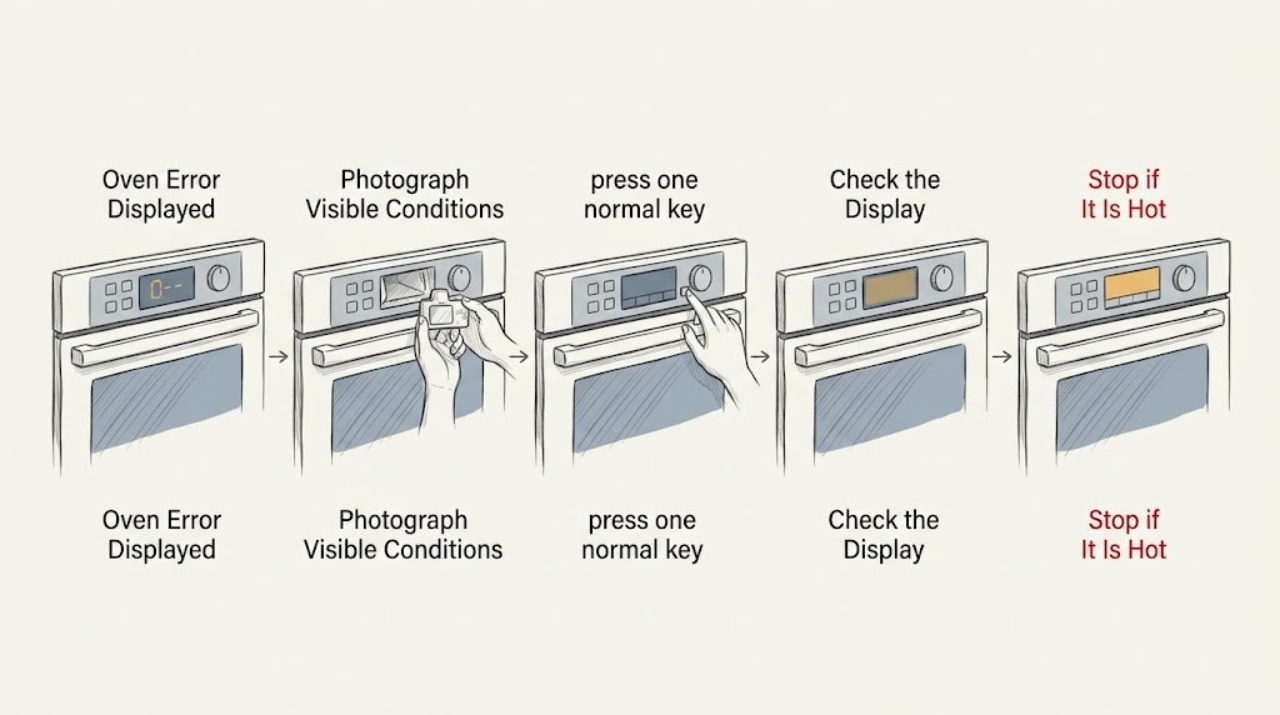 Oven Error Displayed

Photograph Visible Conditions

press one normal key

Check the Display

Stop if It Is Hot

0--

Oven Error Displayed

Photograph Visible Conditions

press one normal key

Check the Display

Stop if It Is Hot