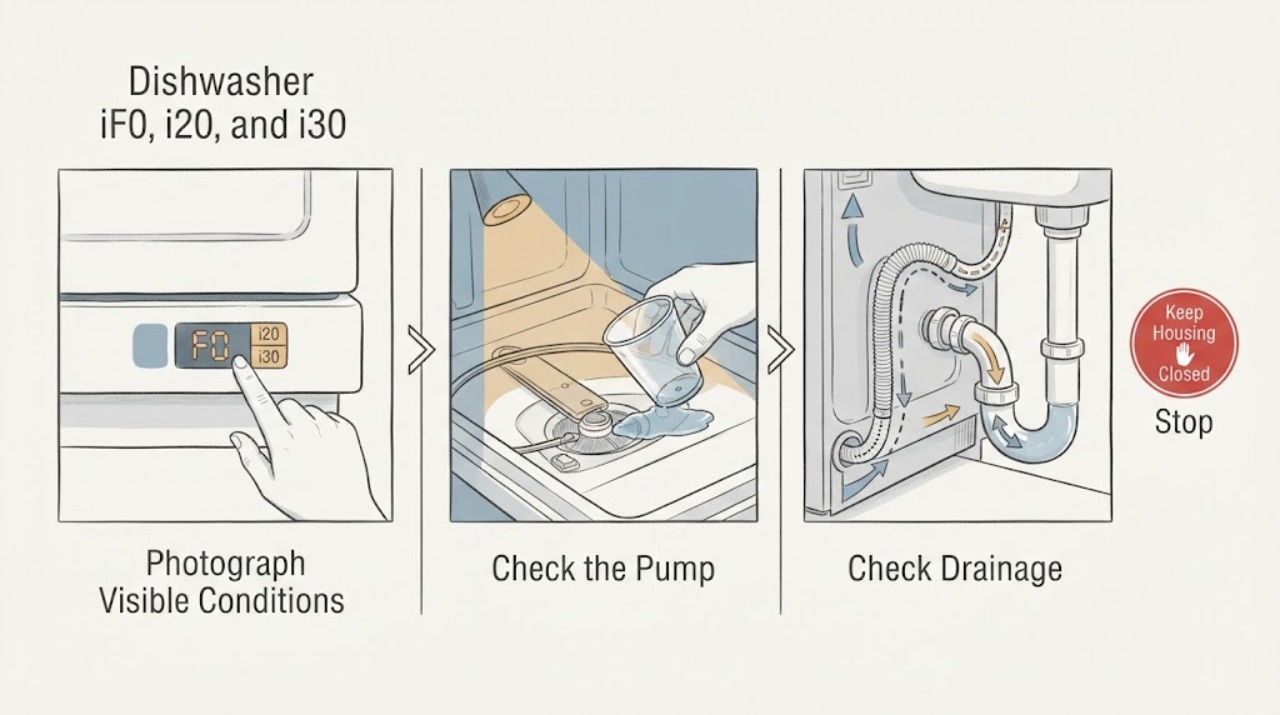 Dishwasher
iF0, i20, and i30

F0 i20 i30

Photograph
Visible Conditions

Check the Pump

Check Drainage

Keep Housing Closed

Stop