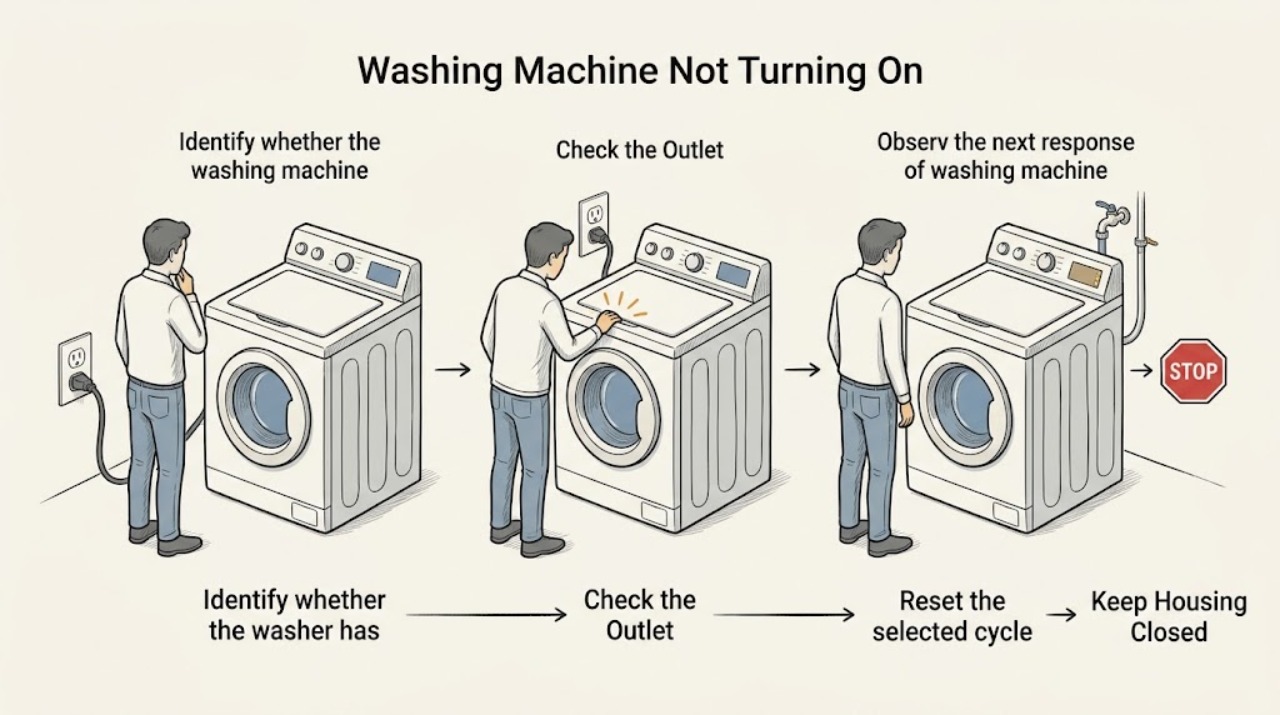 Washing Machine Not Turning On

Identify whether the washing machine

Check the Outlet

Observ the next response of washing machine

STOP

Identify whether the washer has

Check the Outlet

Reset the selected cycle

Keep Housing Closed