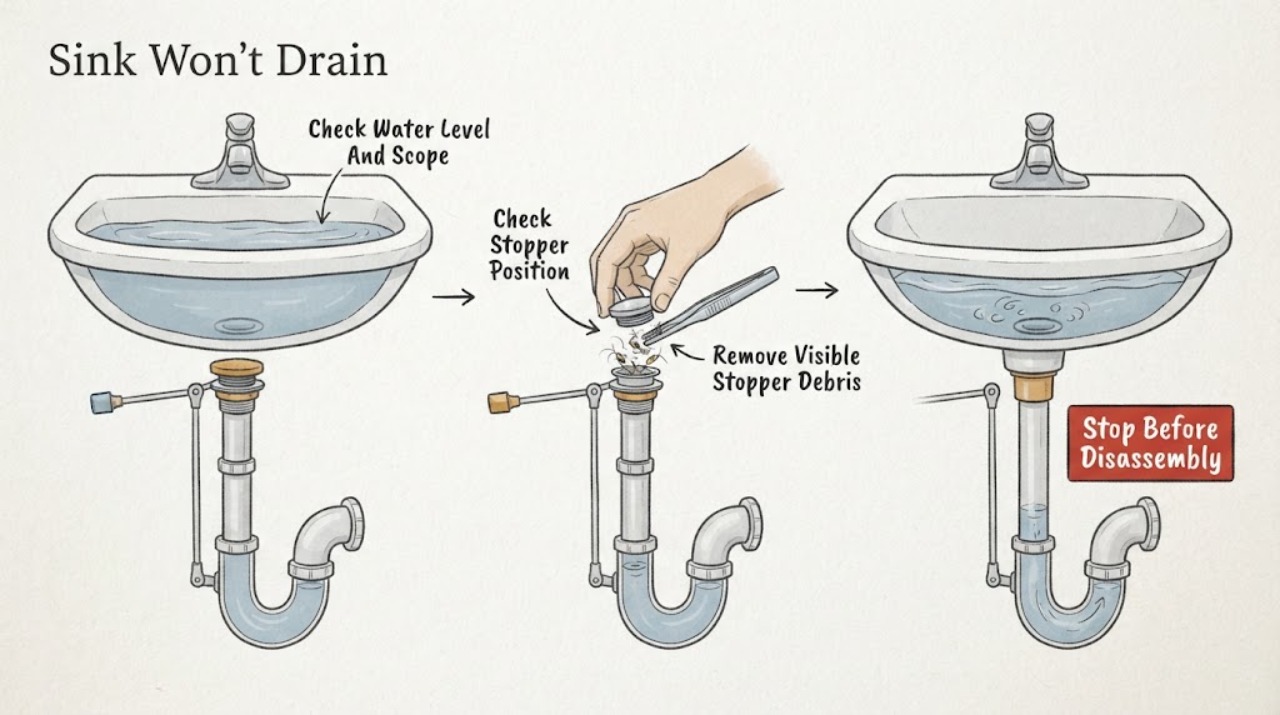 Sink Won't Drain

Check Water Level And Scope

Check Stopper Position

Remove Visible Stopper Debris

Stop Before Disassembly