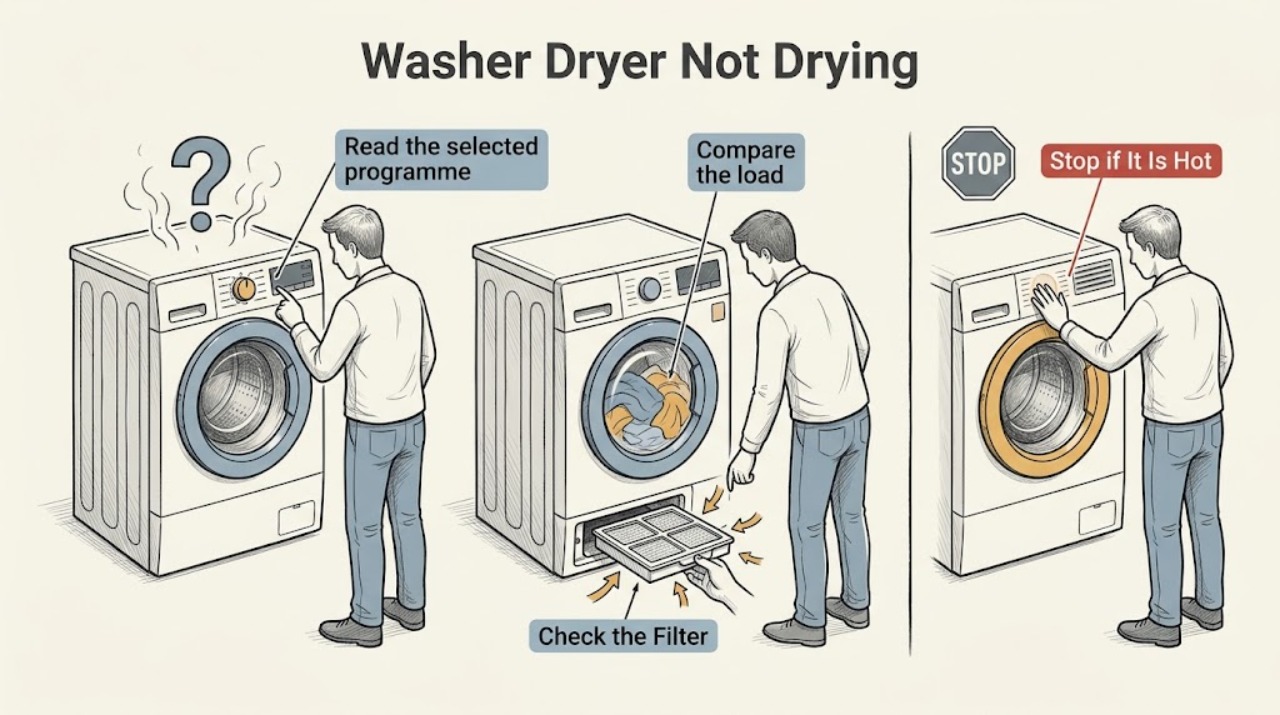 Washer Dryer Not Drying

?

Read the selected programme

Compare the load

Check the Filter

STOP

Stop if It Is Hot