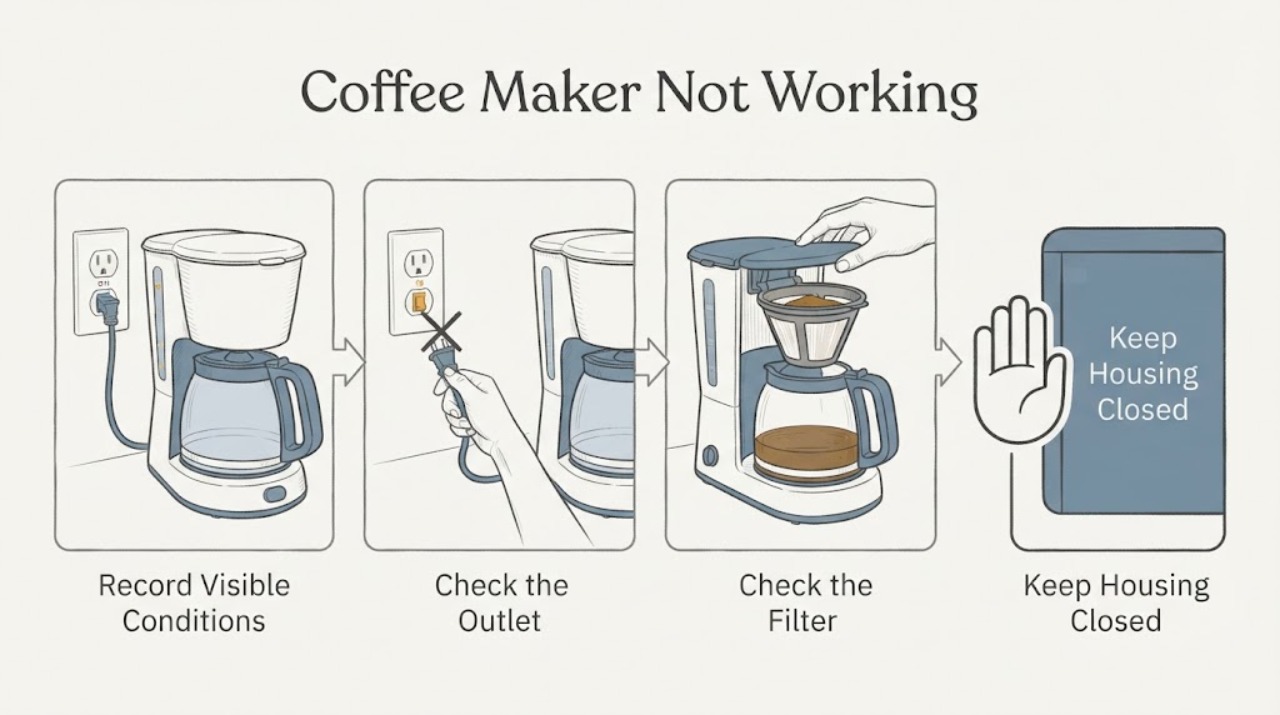 Coffee Maker Not Working

Record Visible Conditions

Check the Outlet

Check the Filter

Keep Housing Closed

Keep Housing Closed