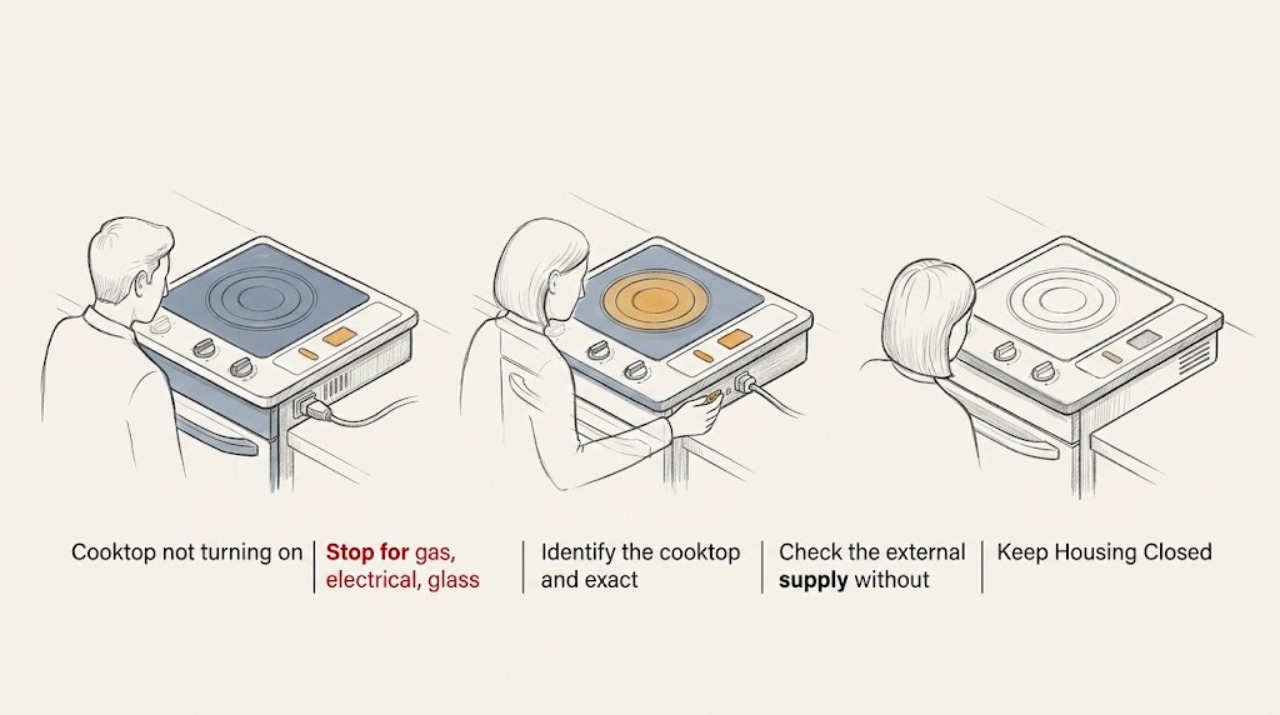 Cooktop not turning on

Stop for gas, electrical, glass

Identify the cooktop and exact

Check the external supply without

Keep Housing Closed