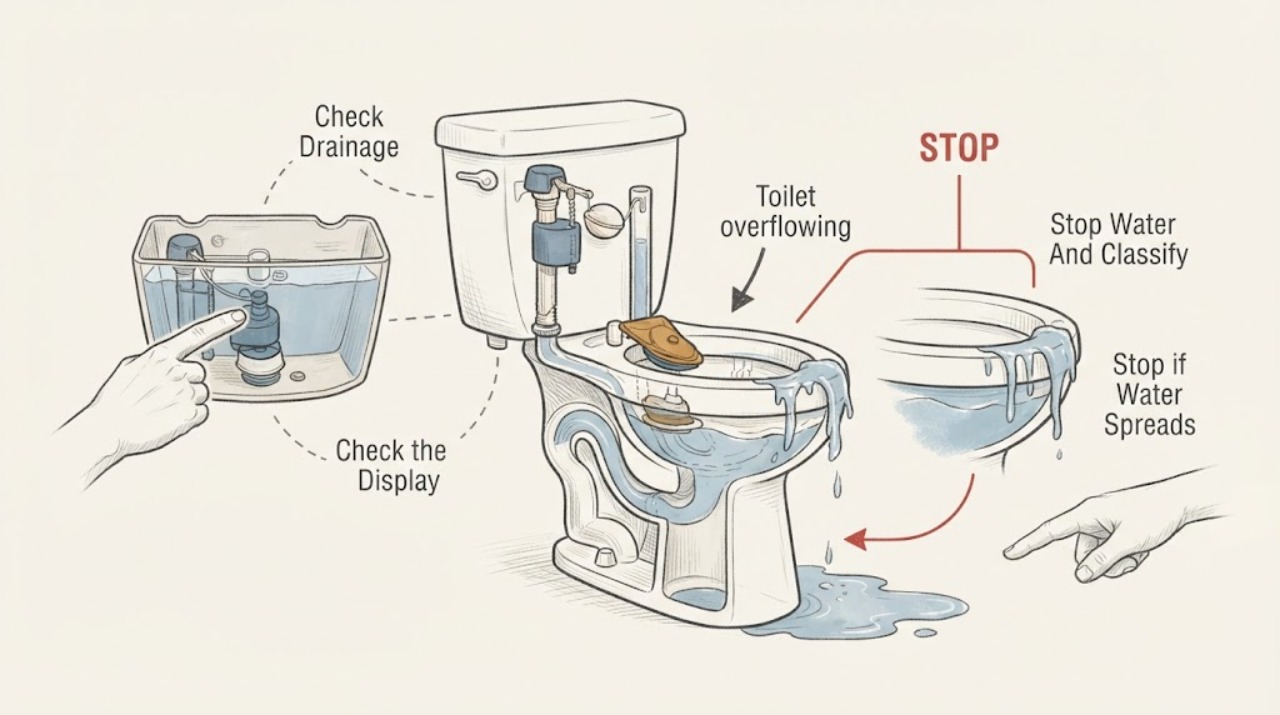 Check Drainage

Check the Display

Toilet overflowing

STOP

Stop Water And Classify

Stop if Water Spreads