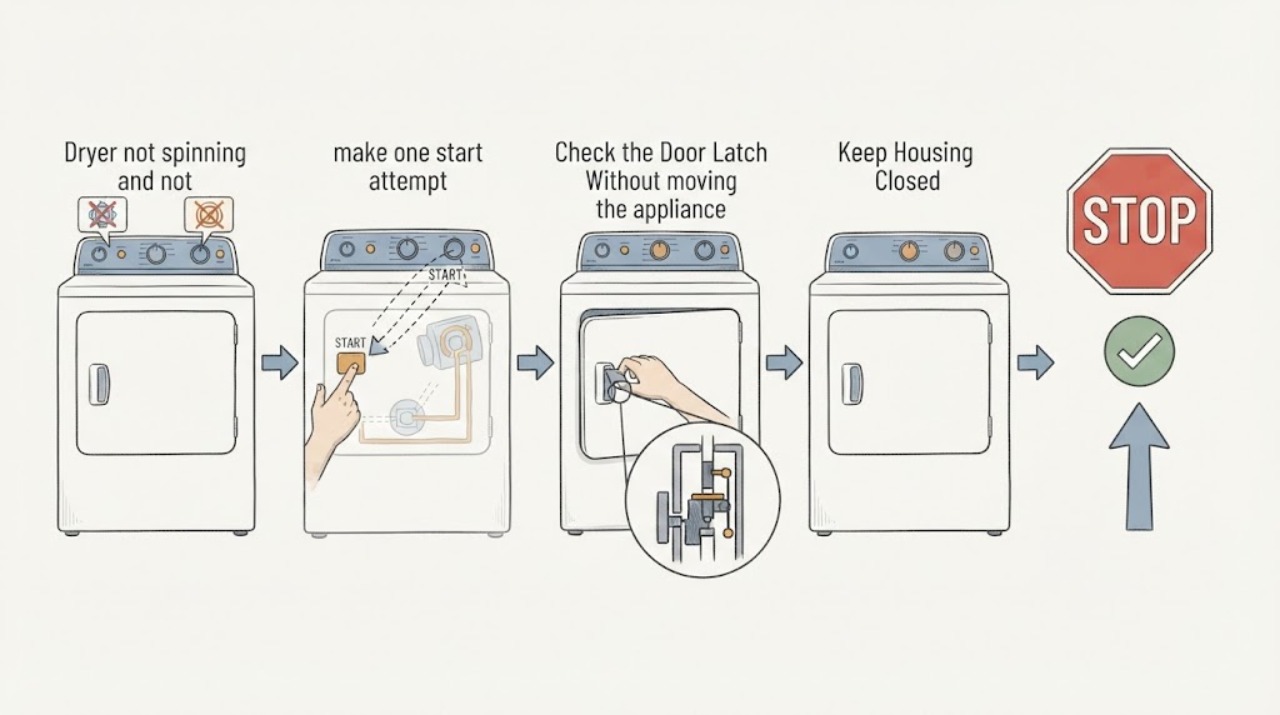 Dryer not spinning and not

make one start attempt

START

START

Check the Door Latch Without moving the appliance

Keep Housing Closed

STOP