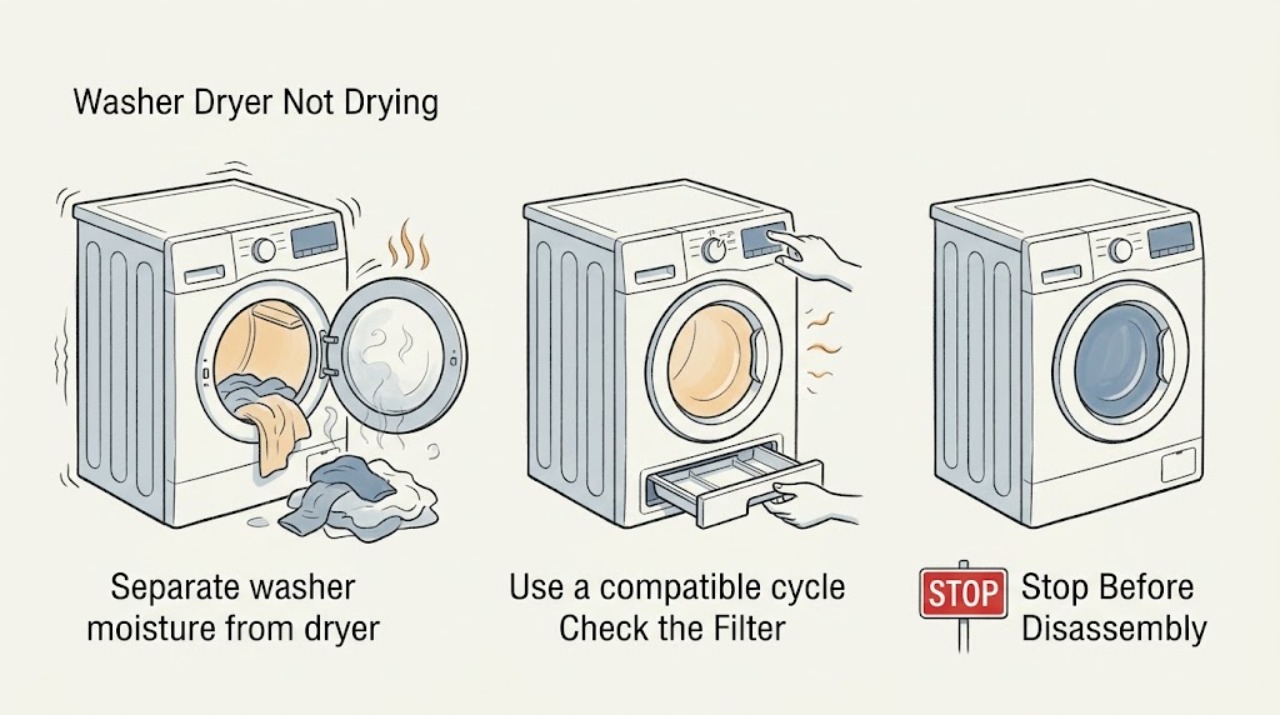 Washer Dryer Not Drying

Separate washer moisture from dryer

Use a compatible cycle
Check the Filter

STOP

Stop Before Disassembly