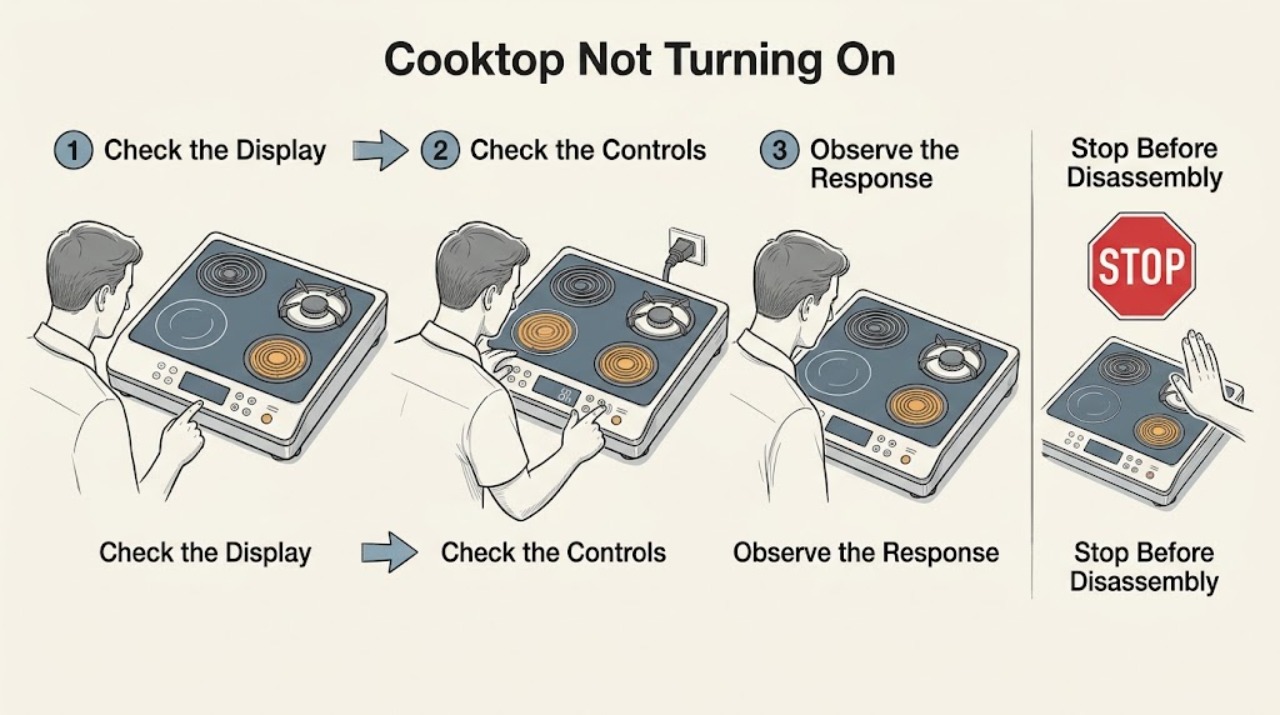 Cooktop Not Turning On

1 Check the Display

2 Check the Controls

3 Observe the Response

Stop Before Disassembly

STOP

Check the Display

Check the Controls

Observe the Response

Stop Before Disassembly