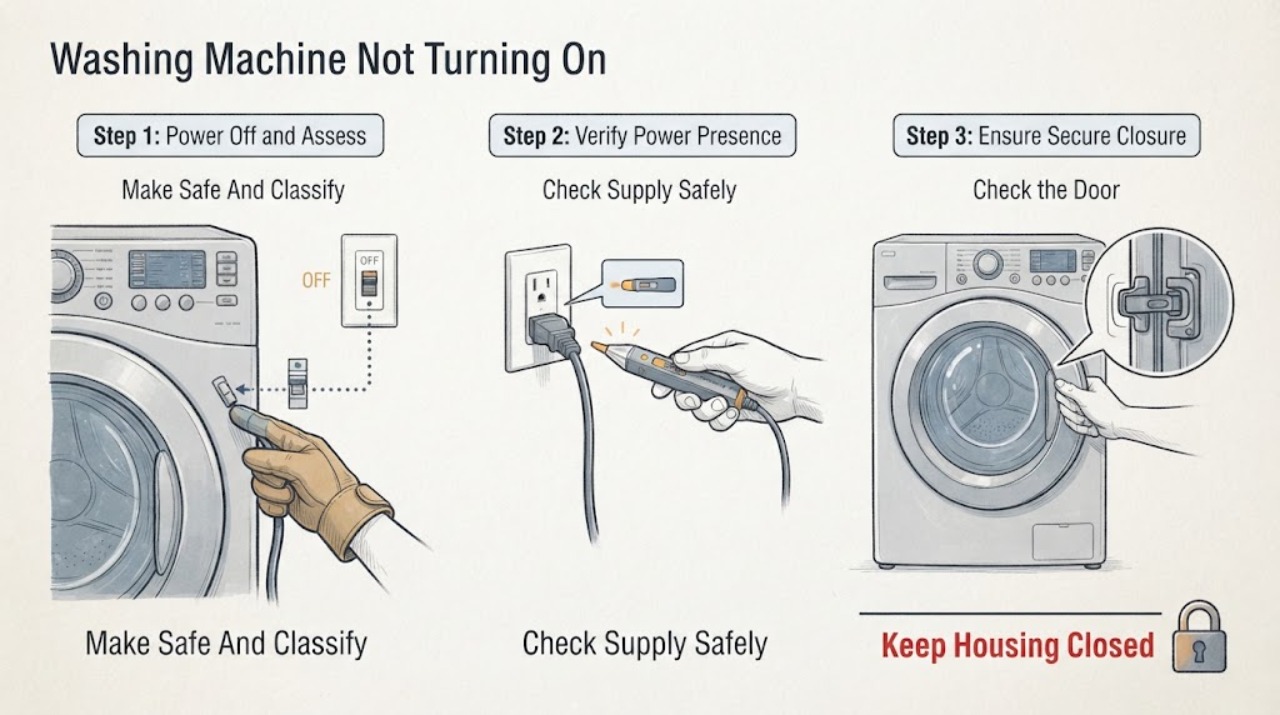 Washing Machine Not Turning On

Step 1: Power Off and Assess

Make Safe And Classify

OFF

OFF

Make Safe And Classify

Step 2: Verify Power Presence

Check Supply Safely

Check Supply Safely

Step 3: Ensure Secure Closure

Check the Door

Keep Housing Closed