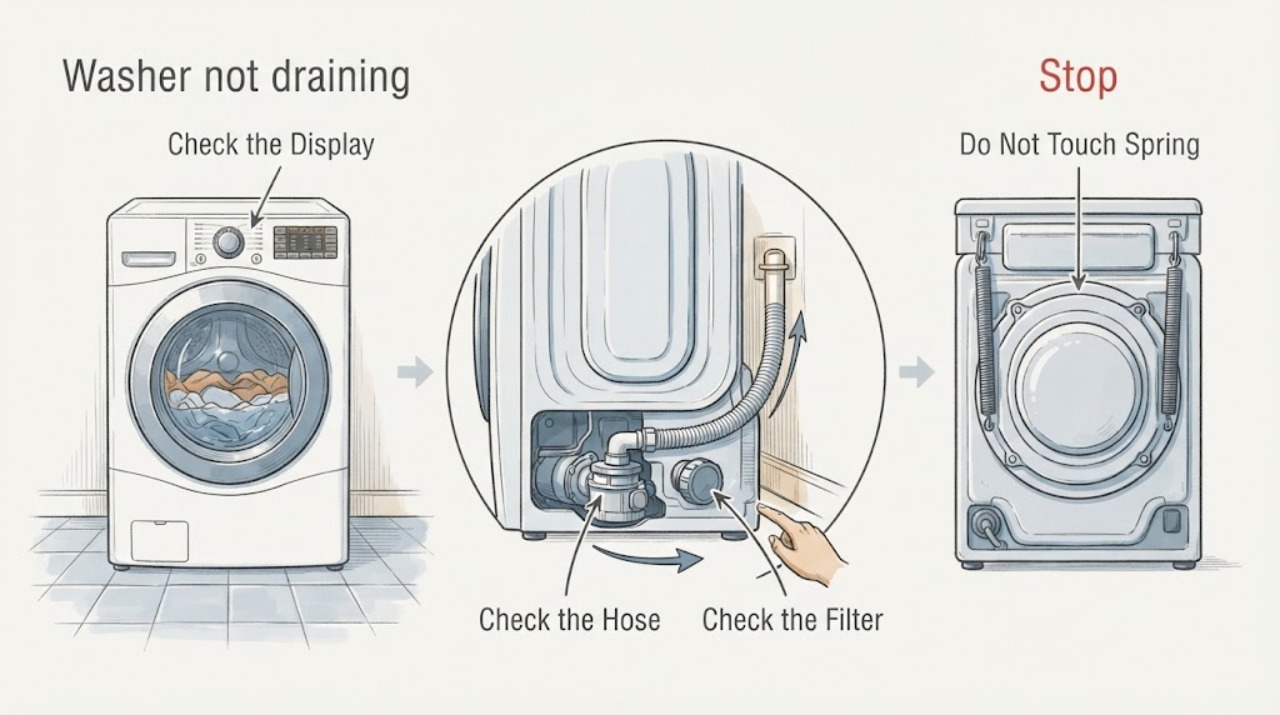 Washer not draining

Check the Display

Check the Hose

Check the Filter

Stop

Do Not Touch Spring