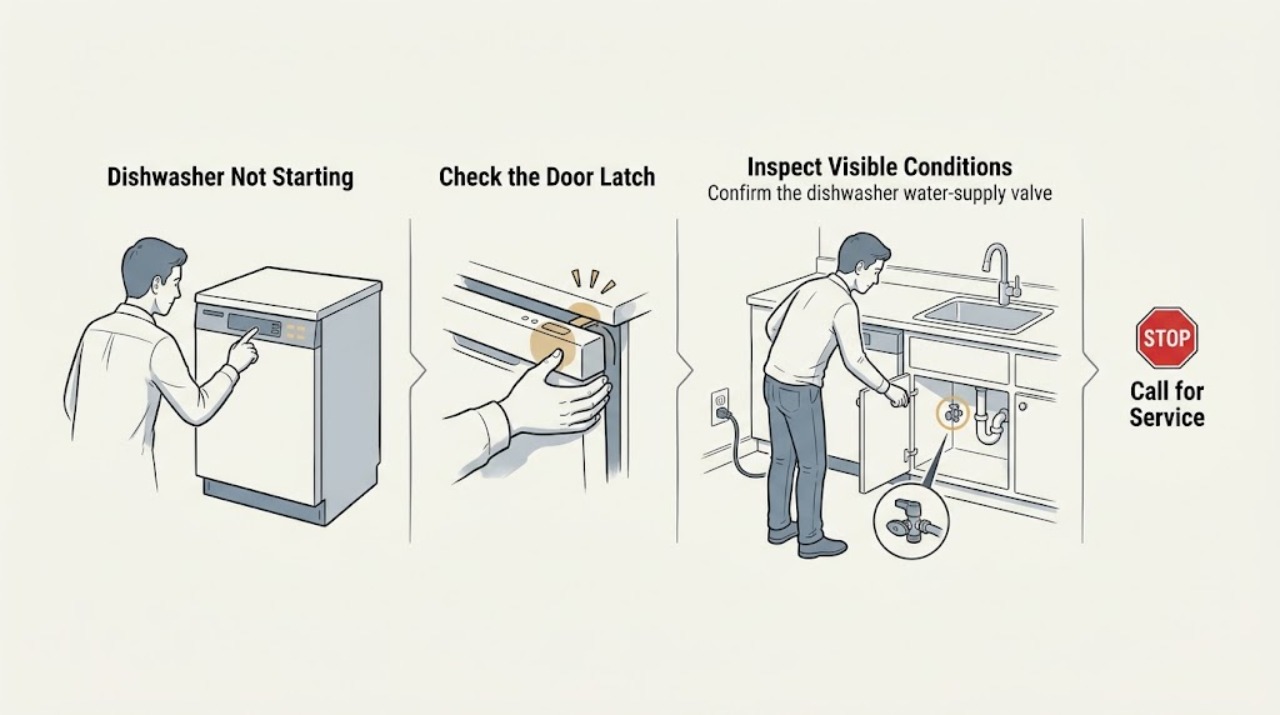 Dishwasher Not Starting

Check the Door Latch

Inspect Visible Conditions
Confirm the dishwasher water-supply valve

STOP
Call for Service